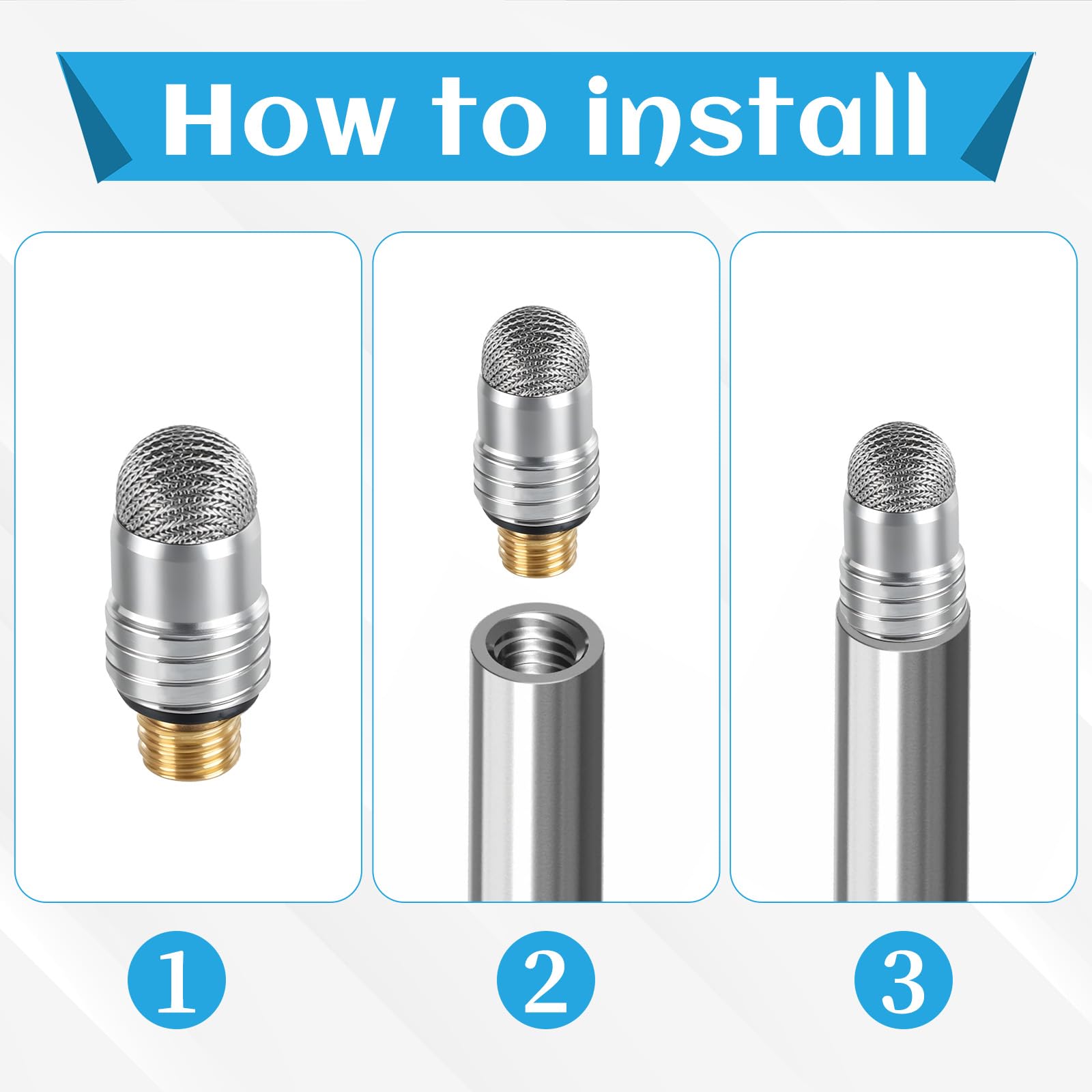 How to install

1

2

3