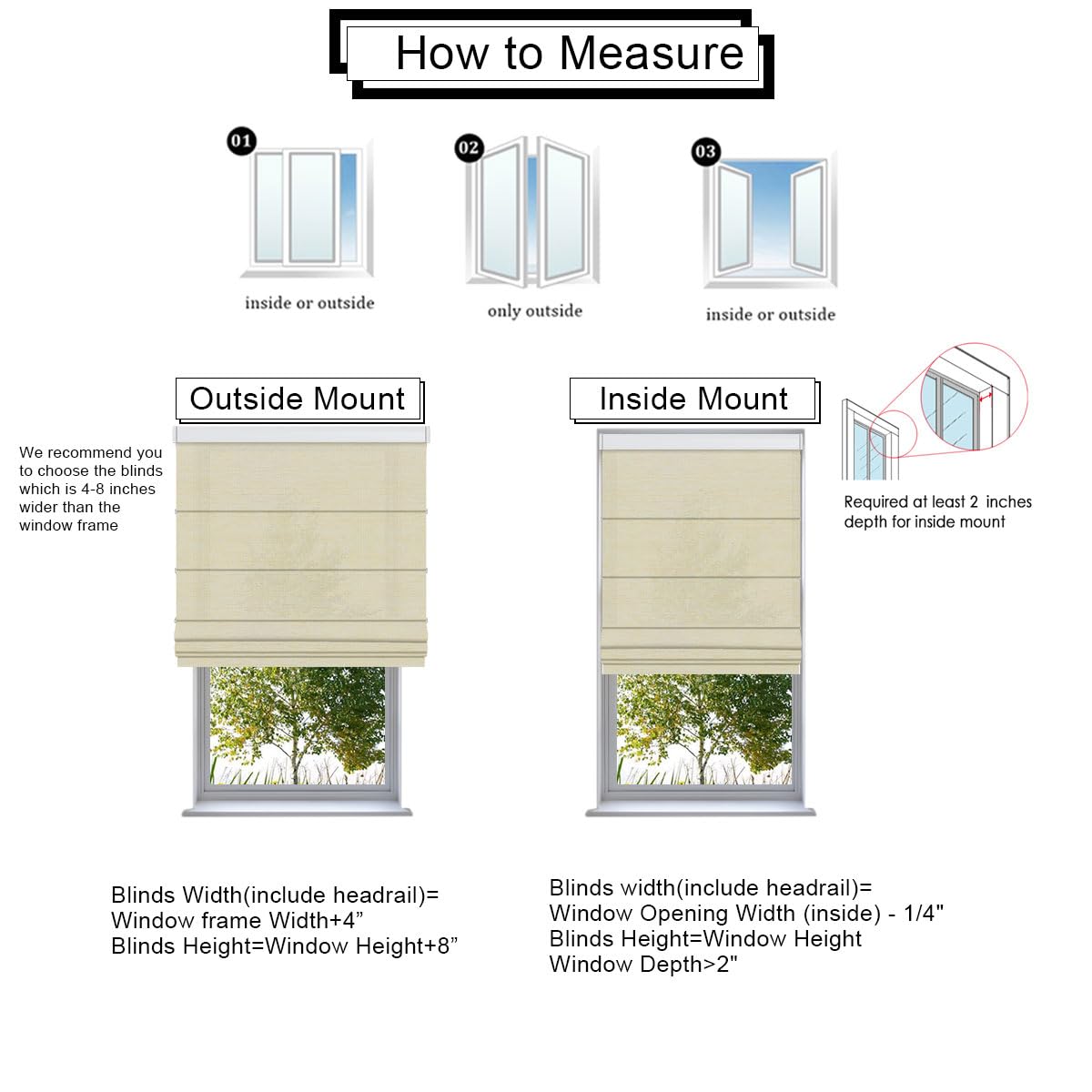 How to Measure

01
inside or outside

02
only outside

03
inside or outside

Outside Mount

We recommend you to choose the blinds which is 4-8 inches wider than the window frame

Inside Mount

Required at least 2 inches depth for inside mount

Blinds Width(include headrail)=
Window frame Width+4”
Blinds Height=Window Height+8”

Blinds width(include headrail)=
Window Opening Width (inside) - 1/4"
Blinds Height=Window Height
Window Depth>2"