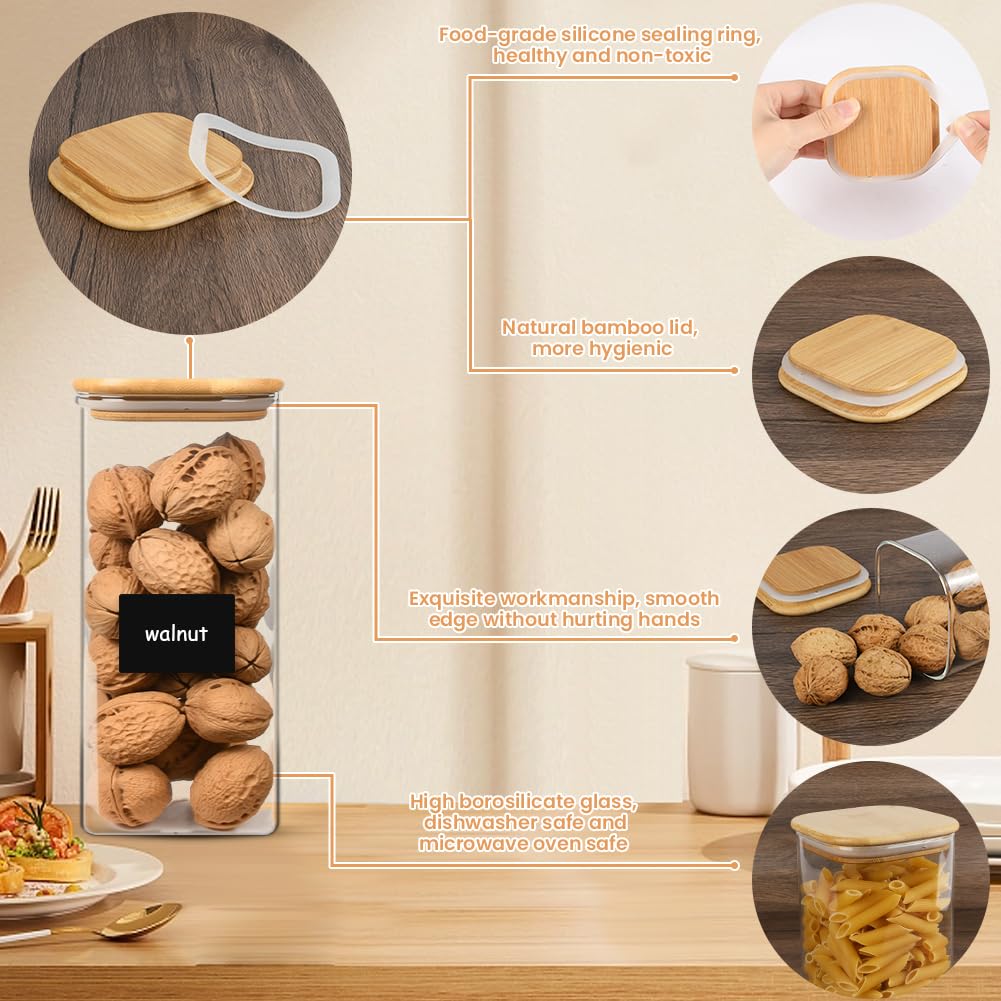 Food-grade silicone sealing ring, healthy and non-toxic

Natural bamboo lid, more hygienic

walnut

Exquisite workmanship, smooth edge without hurting hands

High borosilicate glass, dishwasher safe and microwave oven safe