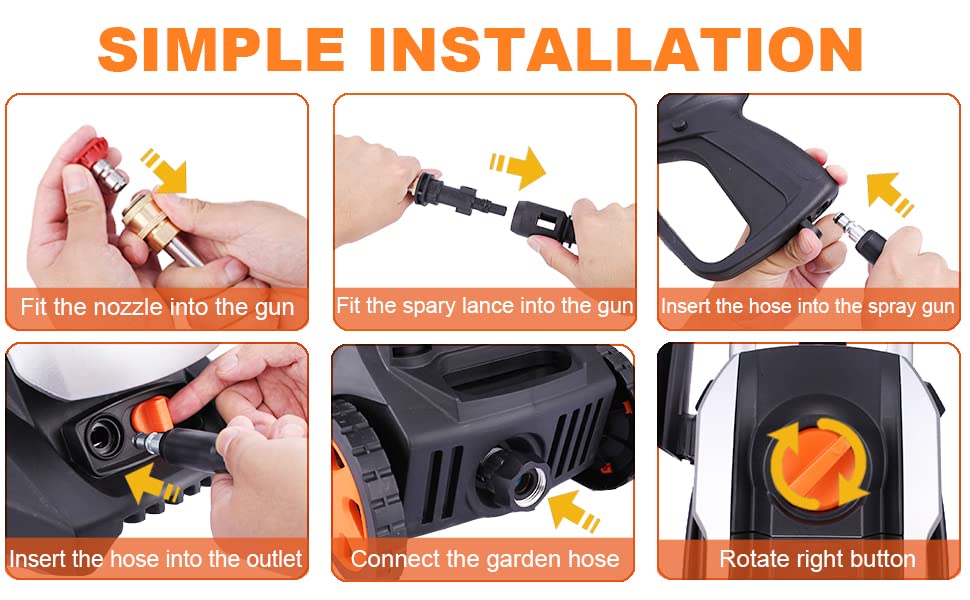 SIMPLE INSTALLATION

Fit the nozzle into the gun

Fit the spary lance into the gun

Insert the hose into the spray gun

Insert the hose into the outlet

Connect the garden hose

Rotate right button