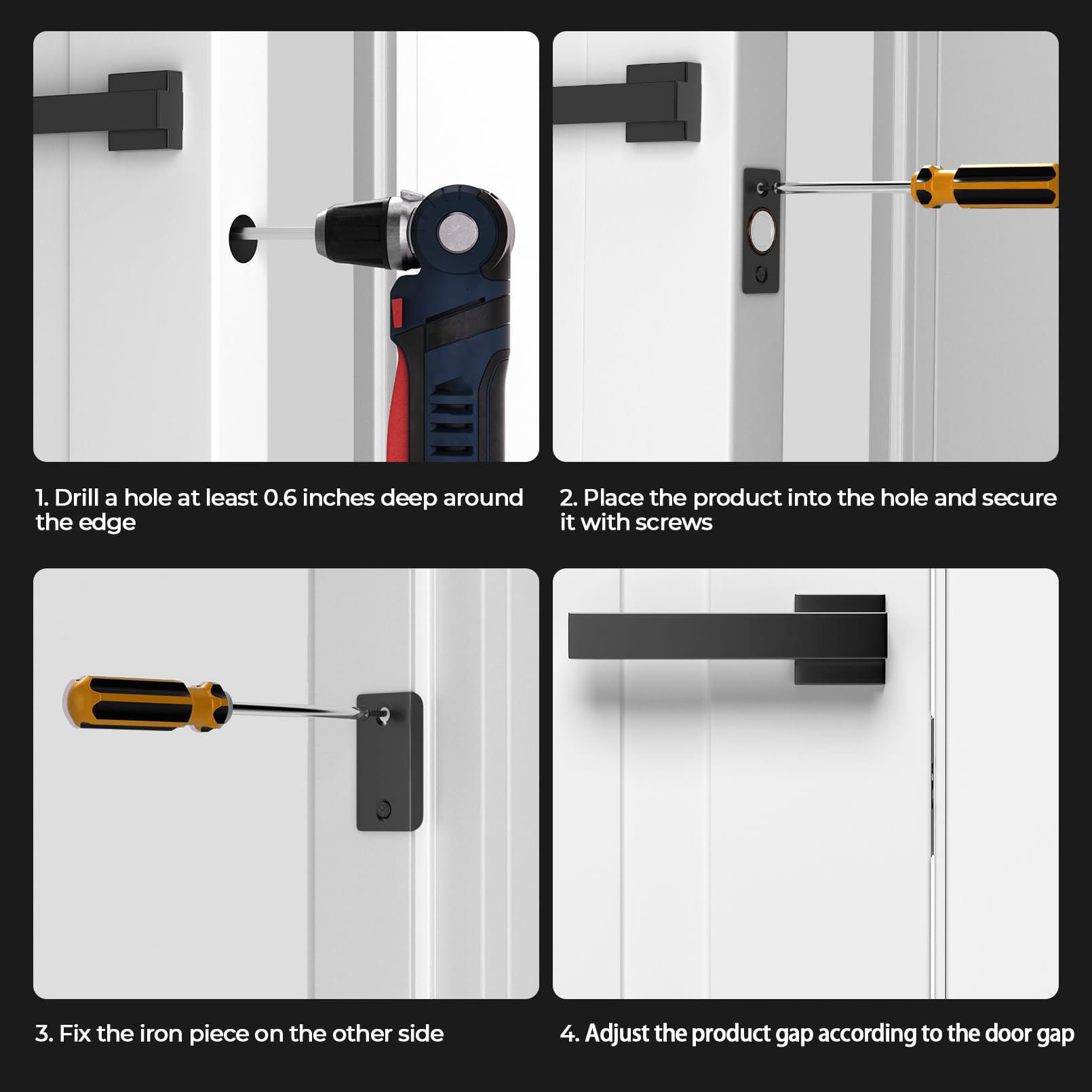 1. Drill a hole at least 0.6 inches deep around the edge

2. Place the product into the hole and secure it with screws

3. Fix the iron piece on the other side

4. Adjust the product gap according to the door gap