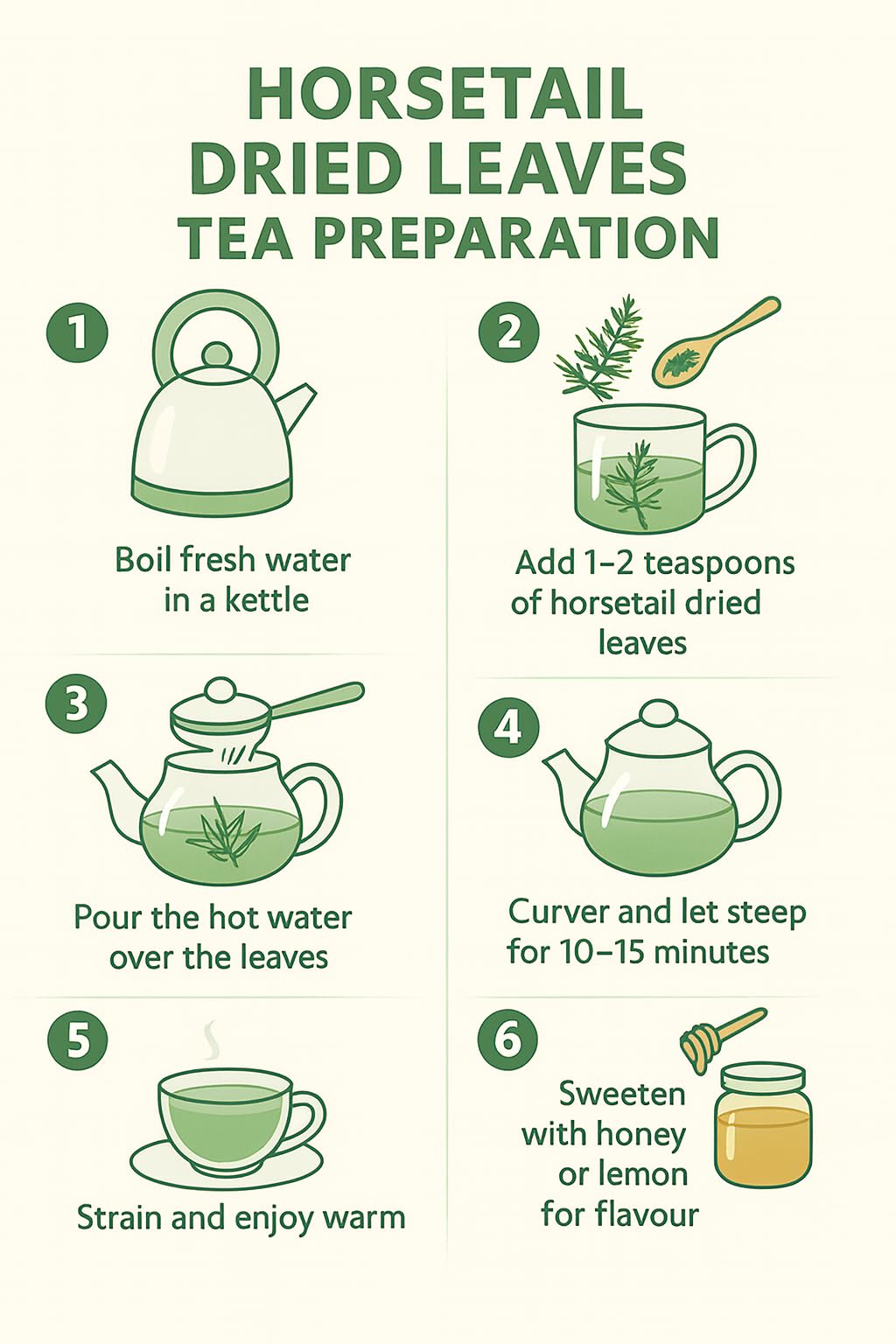 HORSETAIL DRIED LEAVES TEA PREPARATION

1

Boil fresh water in a kettle

2

Add 1–2 teaspoons of horsetail dried leaves

3

Pour the hot water over the leaves

4

Curver and let steep for 10–15 minutes

5

Strain and enjoy warm

6

Sweeten with honey or lemon for flavour