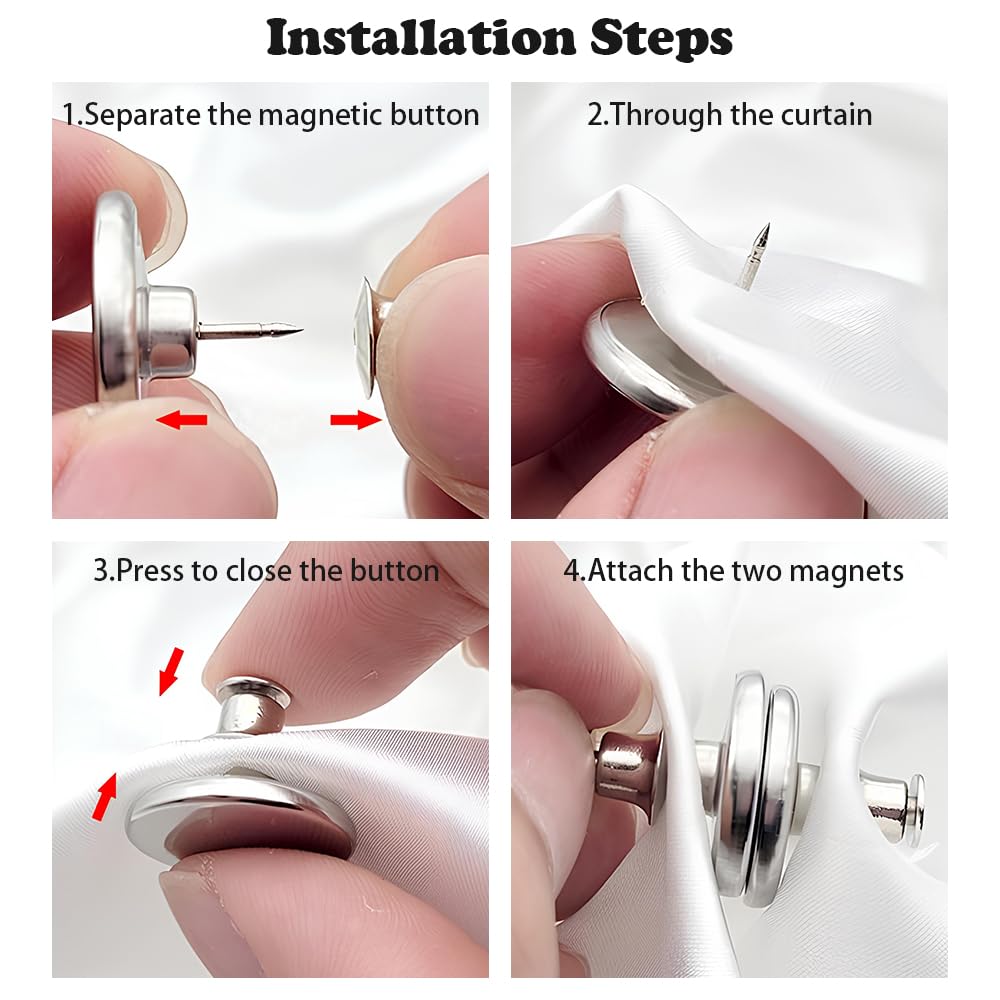 Installation Steps

1.Separate the magnetic button

2.Through the curtain

3.Press to close the button

4.Attach the two magnets