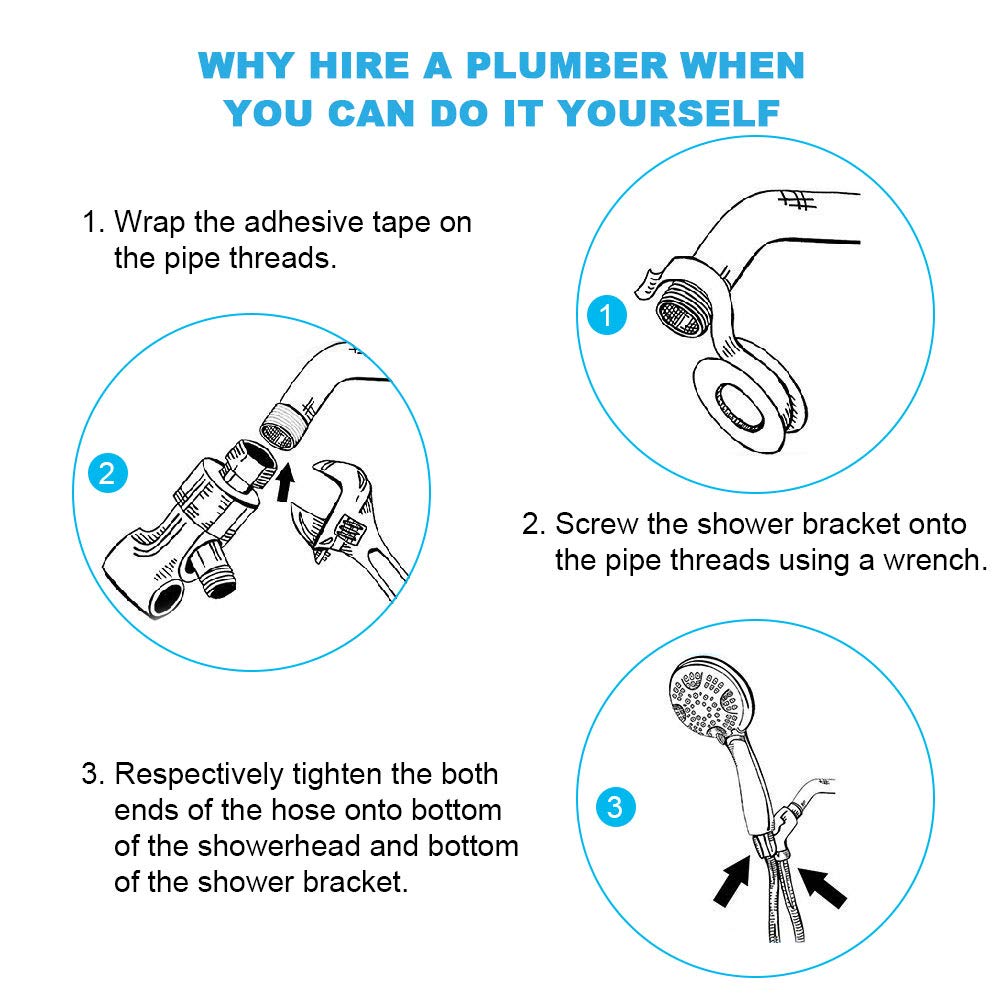 WHY HIRE A PLUMBER WHEN YOU CAN DO IT YOURSELF

1. Wrap the adhesive tape on the pipe threads.

1

2

2. Screw the shower bracket onto the pipe threads using a wrench.

3. Respectively tighten the both ends of the hose onto bottom of the showerhead and bottom of the shower bracket.

3