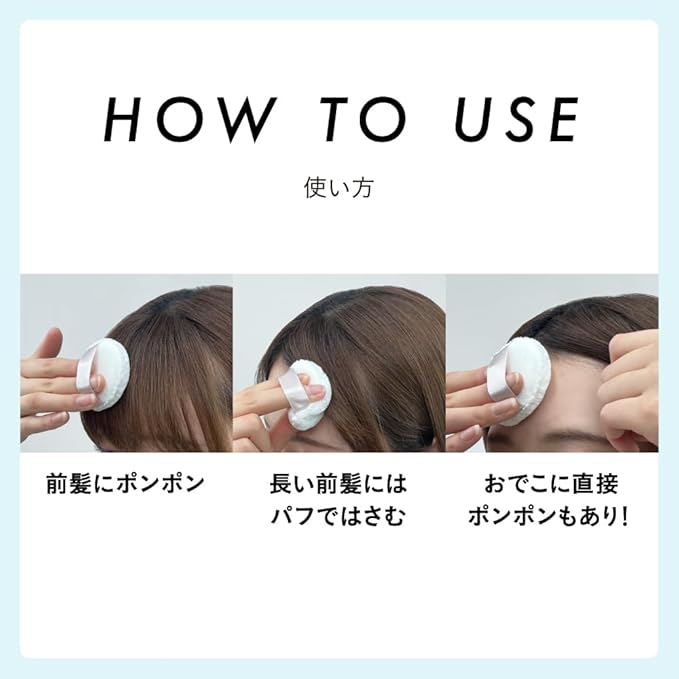 HOW TO USE

使い方

前髪にポンポン

長い前髪には
パフではさむ

おでこに直接
ポンポンもあり!