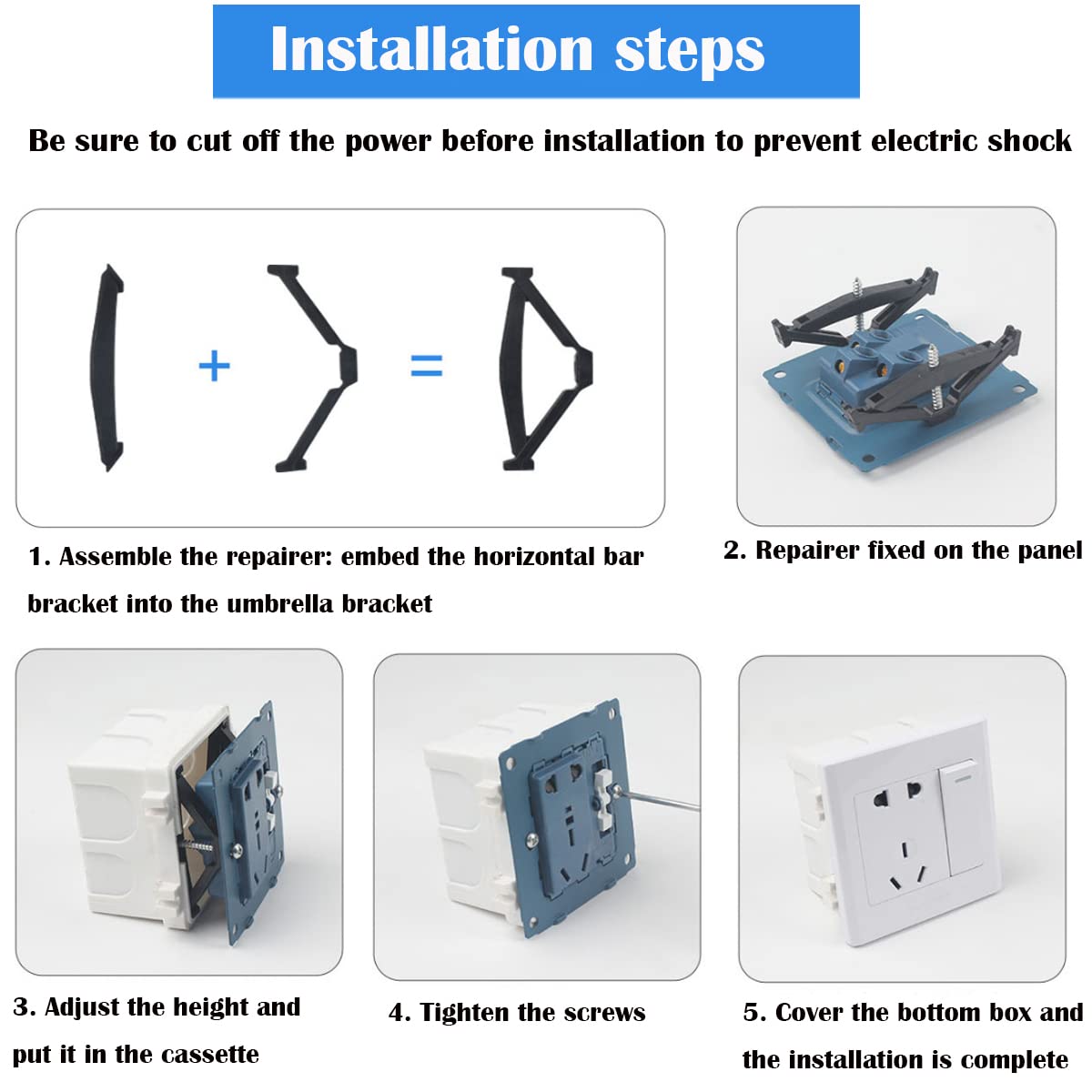 Installation steps

Be sure to cut off the power before installation to prevent electric shock

+ =

1. Assemble the repairer: embed the horizontal bar bracket into the umbrella bracket

2. Repairer fixed on the panel

3. Adjust the height and put it in the cassette

4. Tighten the screws

5. Cover the bottom box and the installation is complete