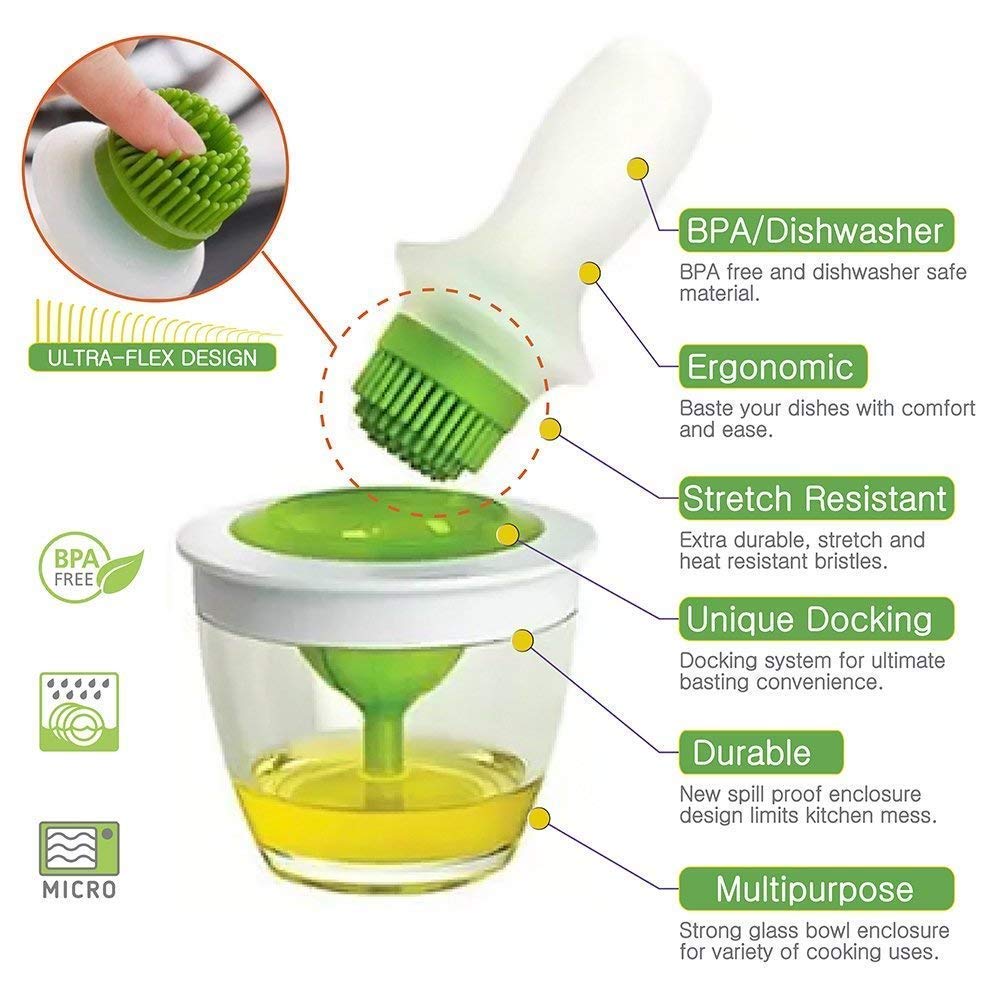 ULTRA-FLEX DESIGN

BPA FREE

MICRO

BPA/Dishwasher
BPA free and dishwasher safe material.

Ergonomic
Baste your dishes with comfort and ease.

Stretch Resistant
Extra durable, stretch and heat resistant bristles.

Unique Docking
Docking system for ultimate basting convenience.

Durable
New spill proof enclosure design limits kitchen mess.

Multipurpose
Strong glass bowl enclosure for variety of cooking uses.