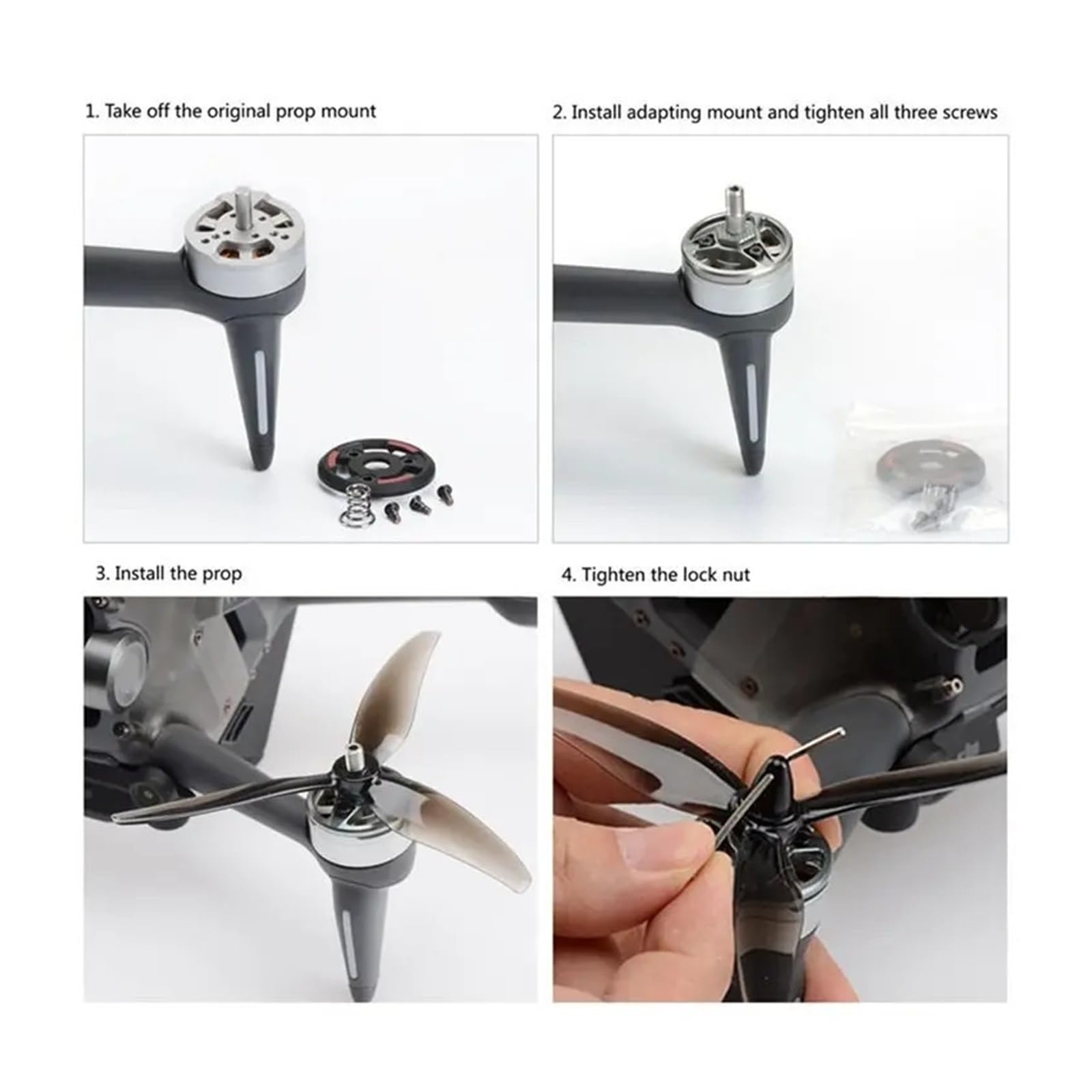 1. Take off the original prop mount

2. Install adapting mount and tighten all three screws

3. Install the prop

4. Tighten the lock nut