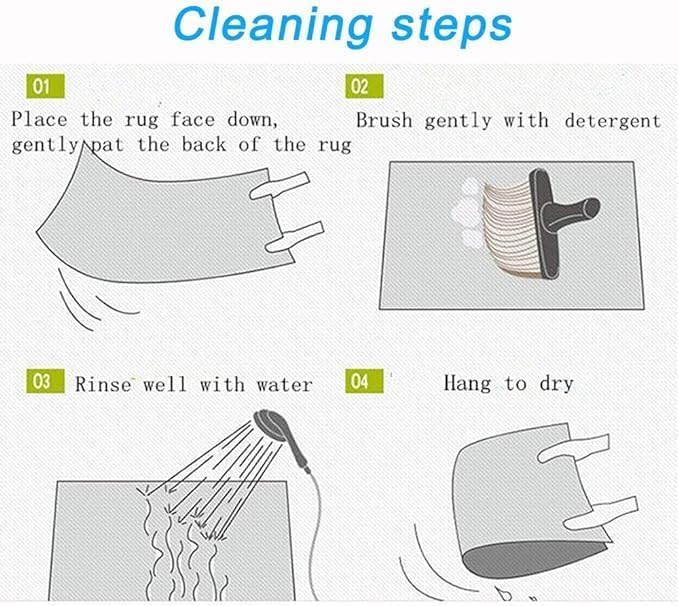 Cleaning steps

01

Place the rug face down, gently pat the back of the rug

02

Brush gently with detergent

03 Rinse well with water

04 Hang to dry