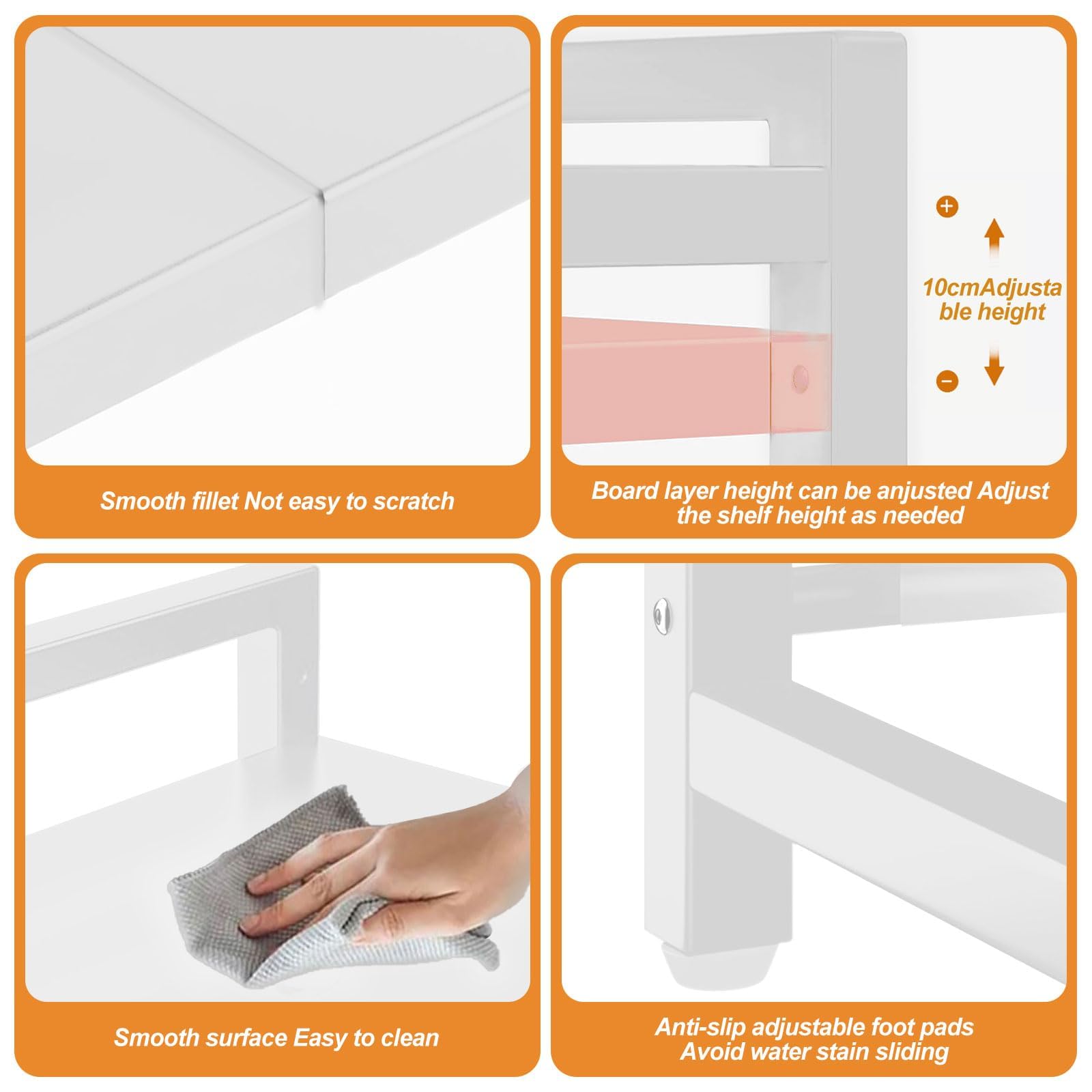 Smooth fillet Not easy to scratch

+
10cmAdjustable height
-

Board layer height can be anjusted Adjust the shelf height as needed

Smooth surface Easy to clean

Anti-slip adjustable foot pads Avoid water stain sliding