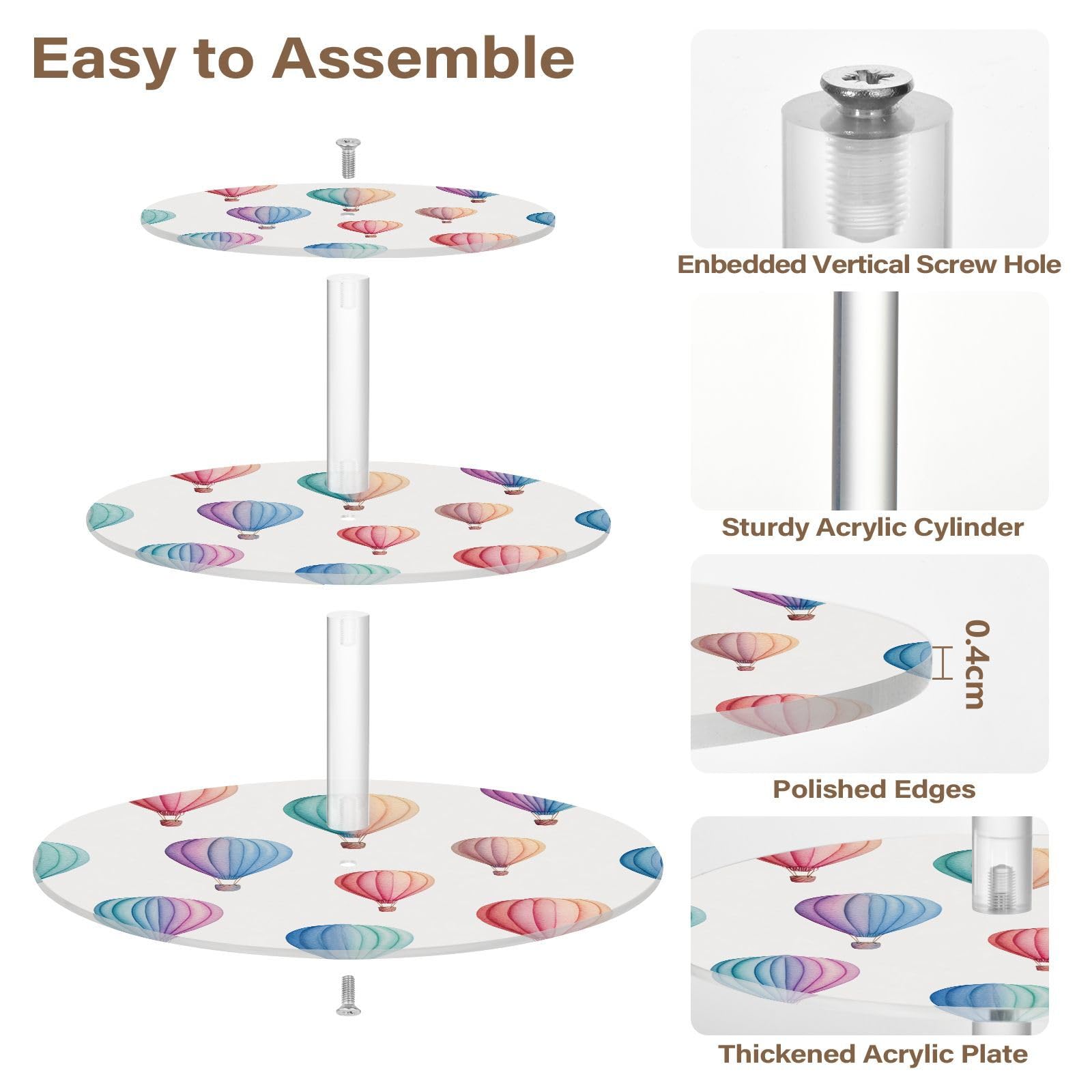 Easy to Assemble

Enbedded Vertical Screw Hole

Sturdy Acrylic Cylinder

0.4cm

Polished Edges

Thickened Acrylic Plate