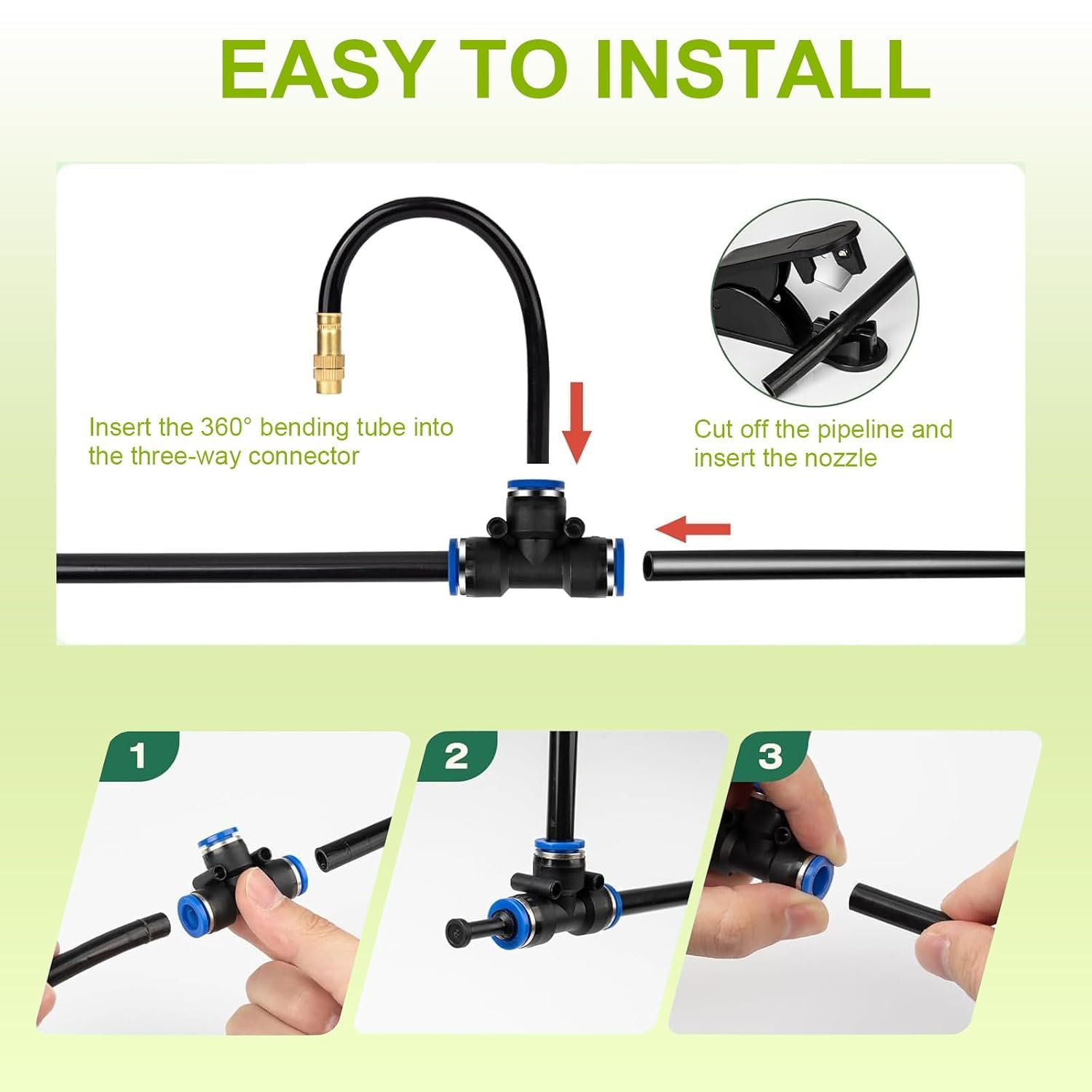 EASY TO INSTALL

Insert the 360° bending tube into the three-way connector

Cut off the pipeline and insert the nozzle

1

2

3