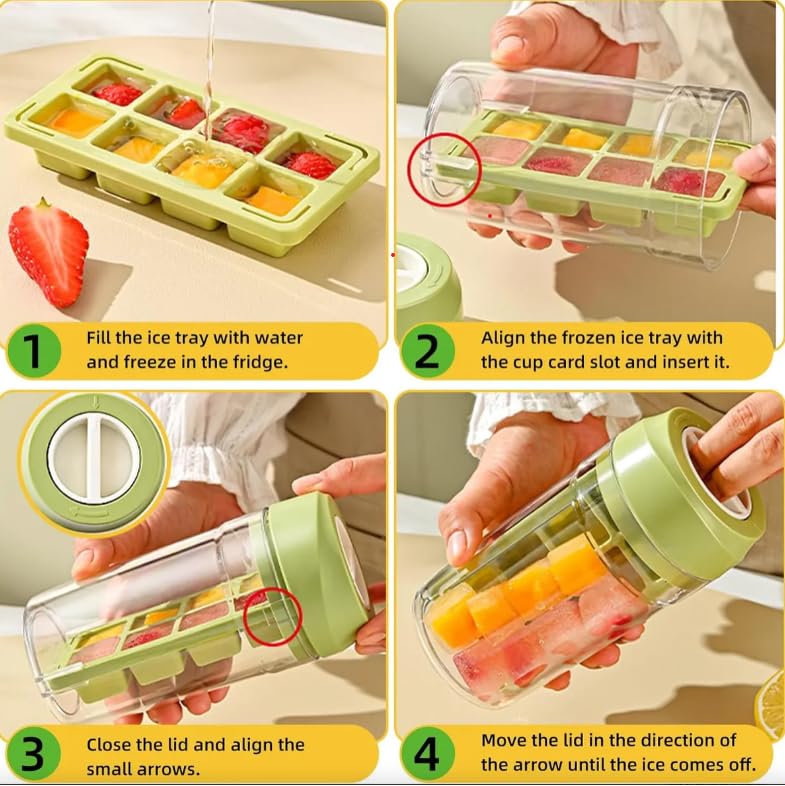 1 Fill the ice tray with water and freeze in the fridge.

2 Align the frozen ice tray with the cup card slot and insert it.

3 Close the lid and align the small arrows.

4 Move the lid in the direction of the arrow until the ice comes off.