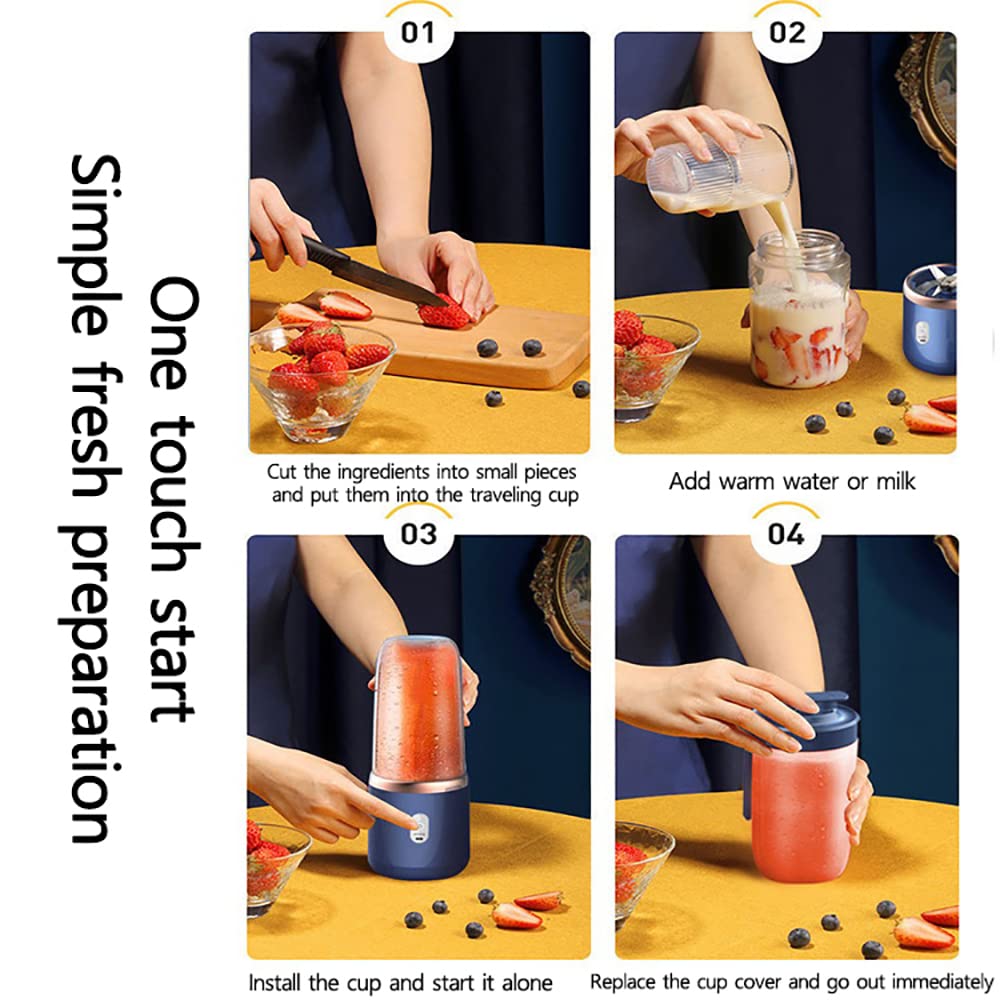 One touch start
Simple fresh preparation

01

Cut the ingredients into small pieces and put them into the traveling cup

02

Add warm water or milk

03

Install the cup and start it alone

04

Replace the cup cover and go out immediately