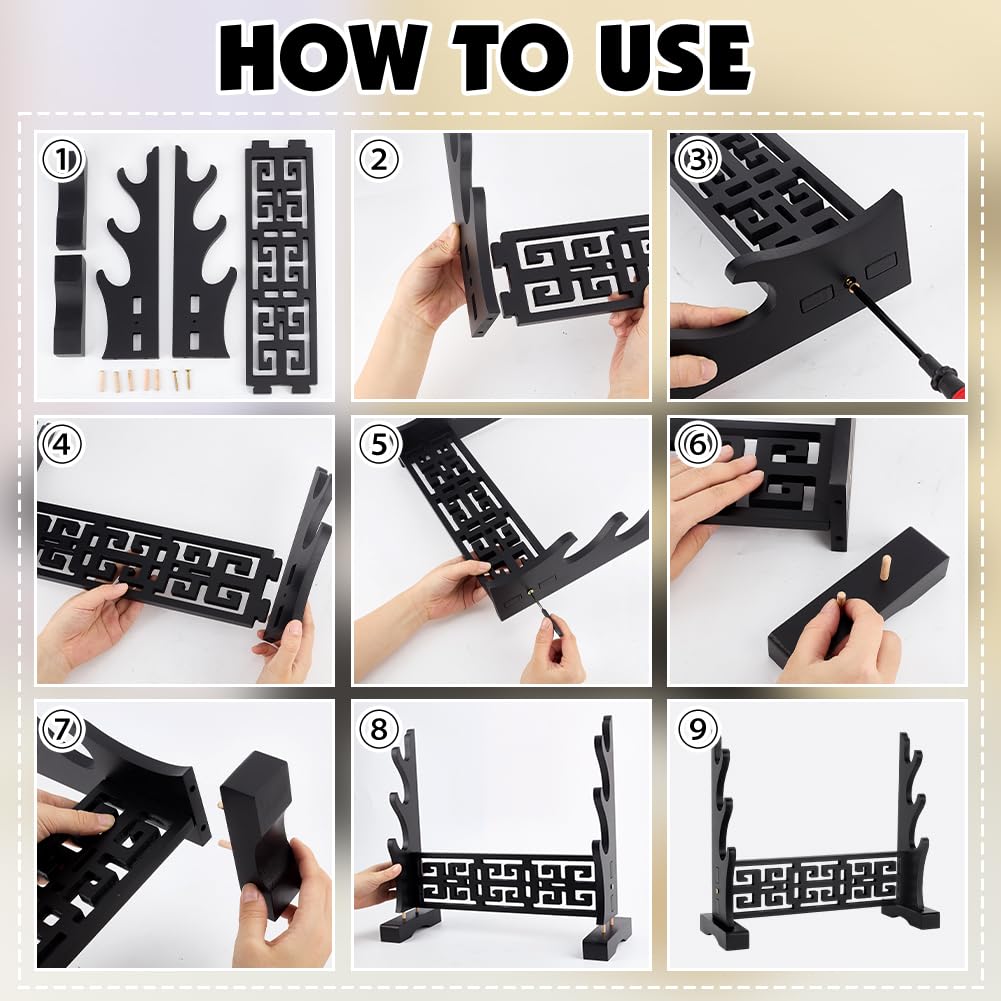 HOW TO USE

①

②

③

④

⑤

⑥

⑦

⑧

⑨