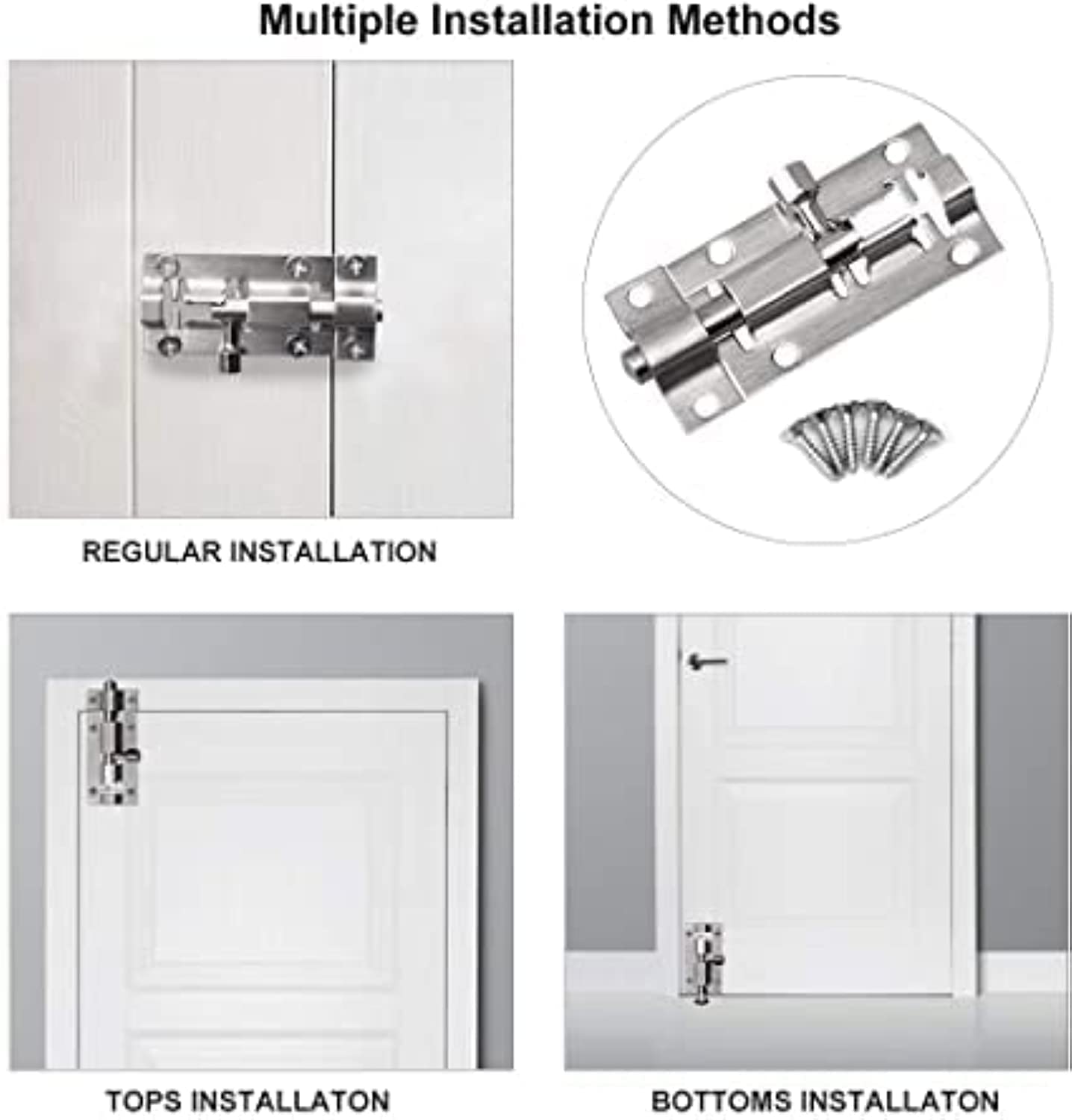 Multiple Installation Methods

REGULAR INSTALLATION

TOPS INSTALLATON

BOTTOMS INSTALLATON