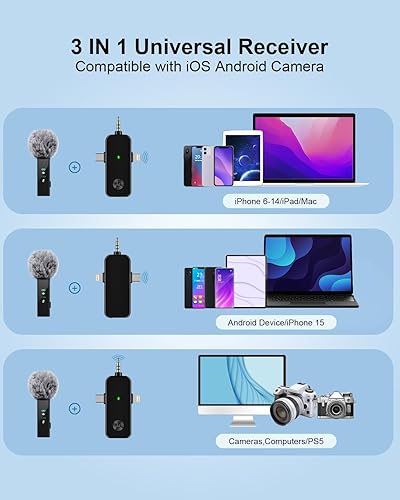 3 IN 1 Universal Receiver
Compatible with iOS Android Camera

iPhone 6-14/iPad/Mac

Android Device/iPhone 15

Cameras,Computers/PS5