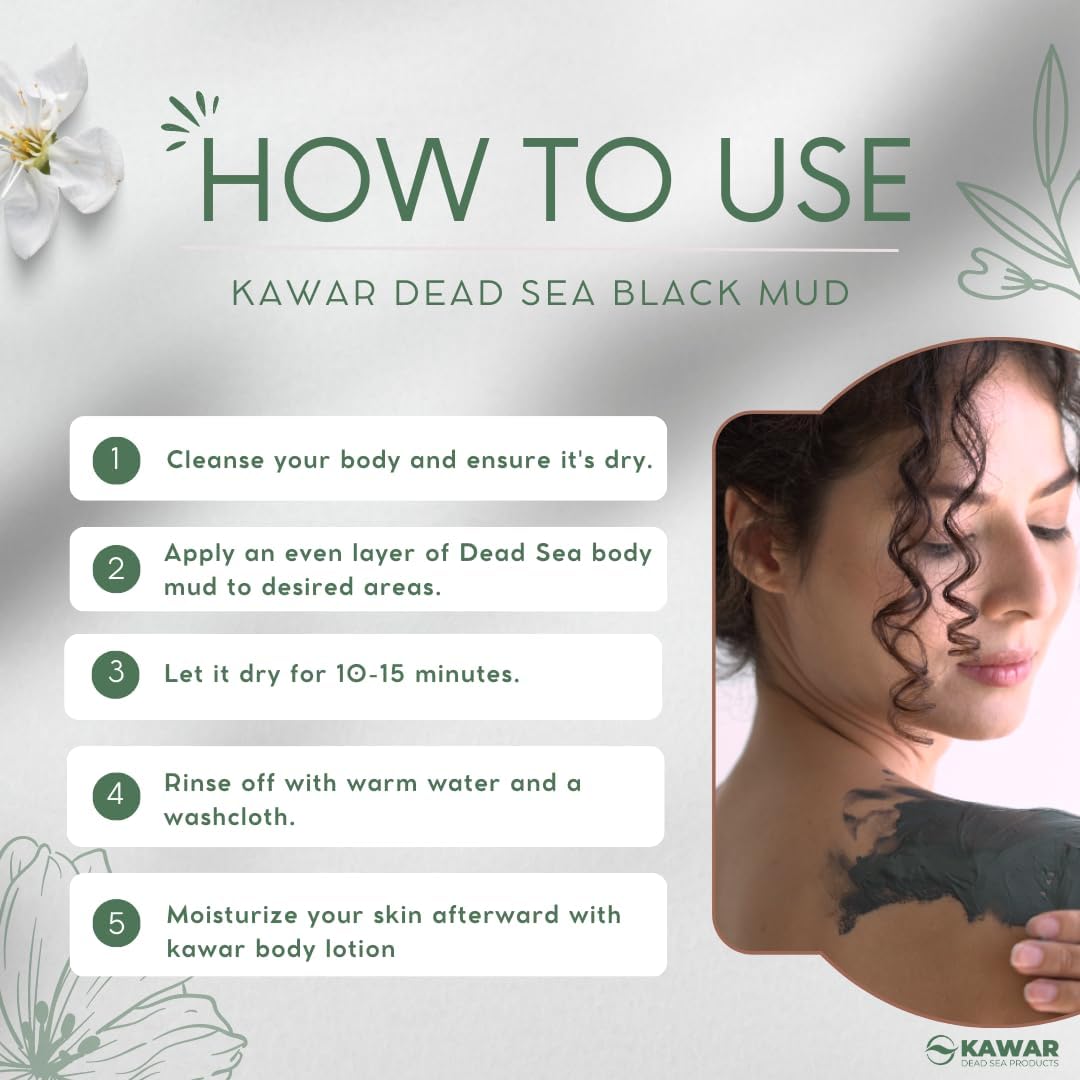 HOW TO USE

KAWAR DEAD SEA BLACK MUD

1 Cleanse your body and ensure it's dry.

2 Apply an even layer of Dead Sea body mud to desired areas.

3 Let it dry for 10-15 minutes.

4 Rinse off with warm water and a washcloth.

5 Moisturize your skin afterward with kawar body lotion

KAWAR
DEAD SEA PRODUCTS