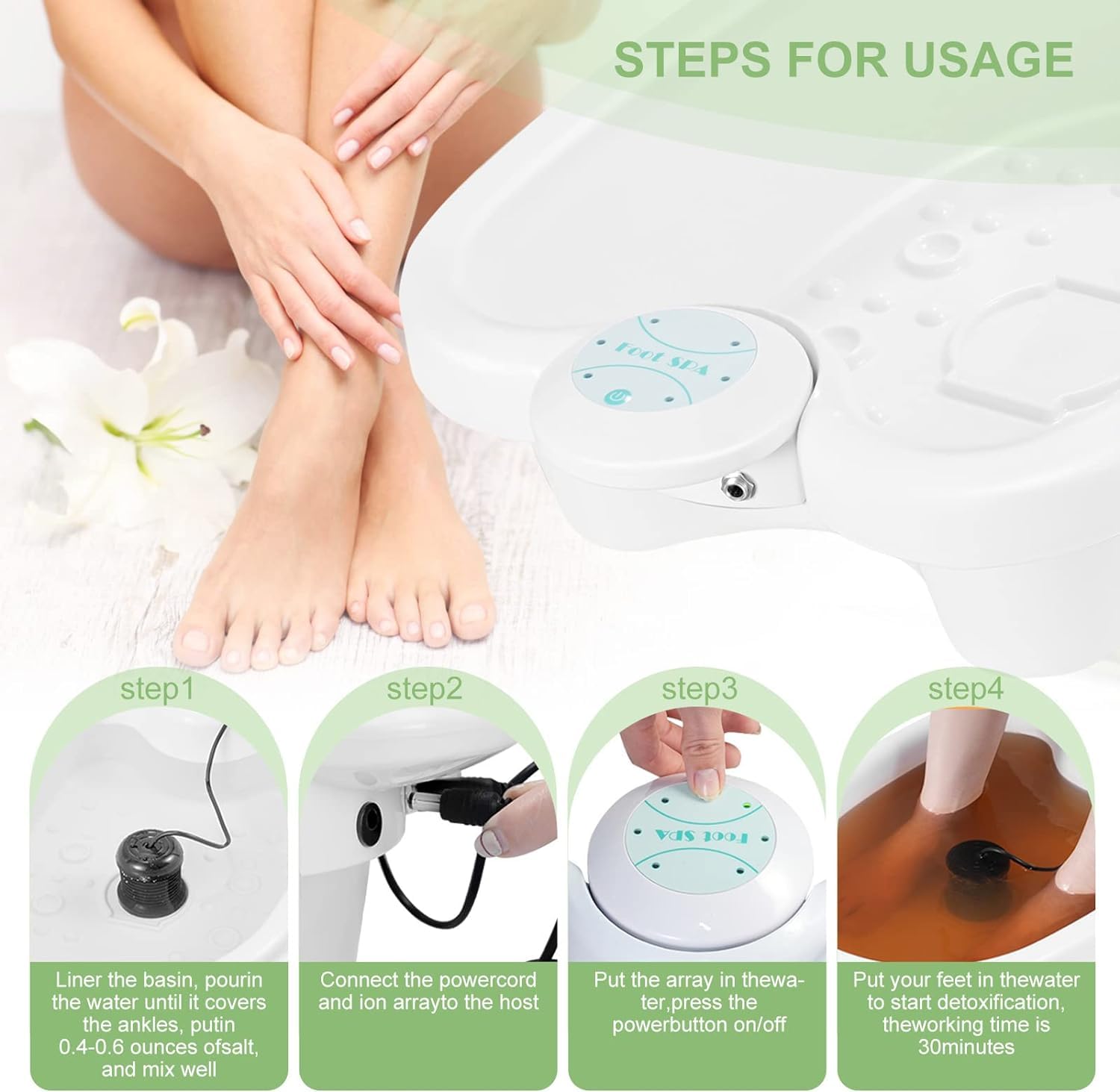 STEPS FOR USAGE

Foot SPA

step1

Liner the basin, pourin the water until it covers the ankles, putin 0.4-0.6 ounces ofsalt, and mix well

step2

Connect the powercord and ion arrayto the host

step3

Foot SPA

Put the array in thewater,press the powerbutton on/off

step4

Put your feet in thewater to start detoxification, theworking time is 30minutes