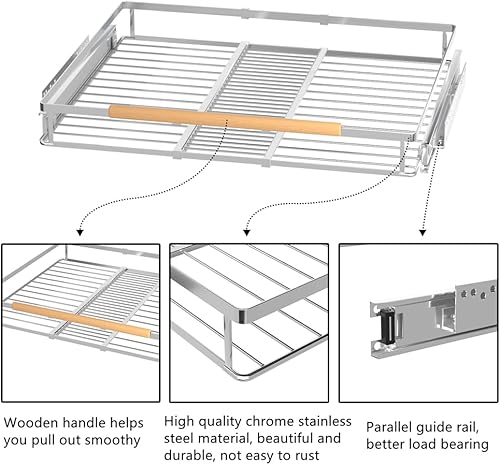 Wooden handle helps you pull out smoothy

High quality chrome stainless steel material, beautiful and durable, not easy to rust

Parallel guide rail, better load bearing