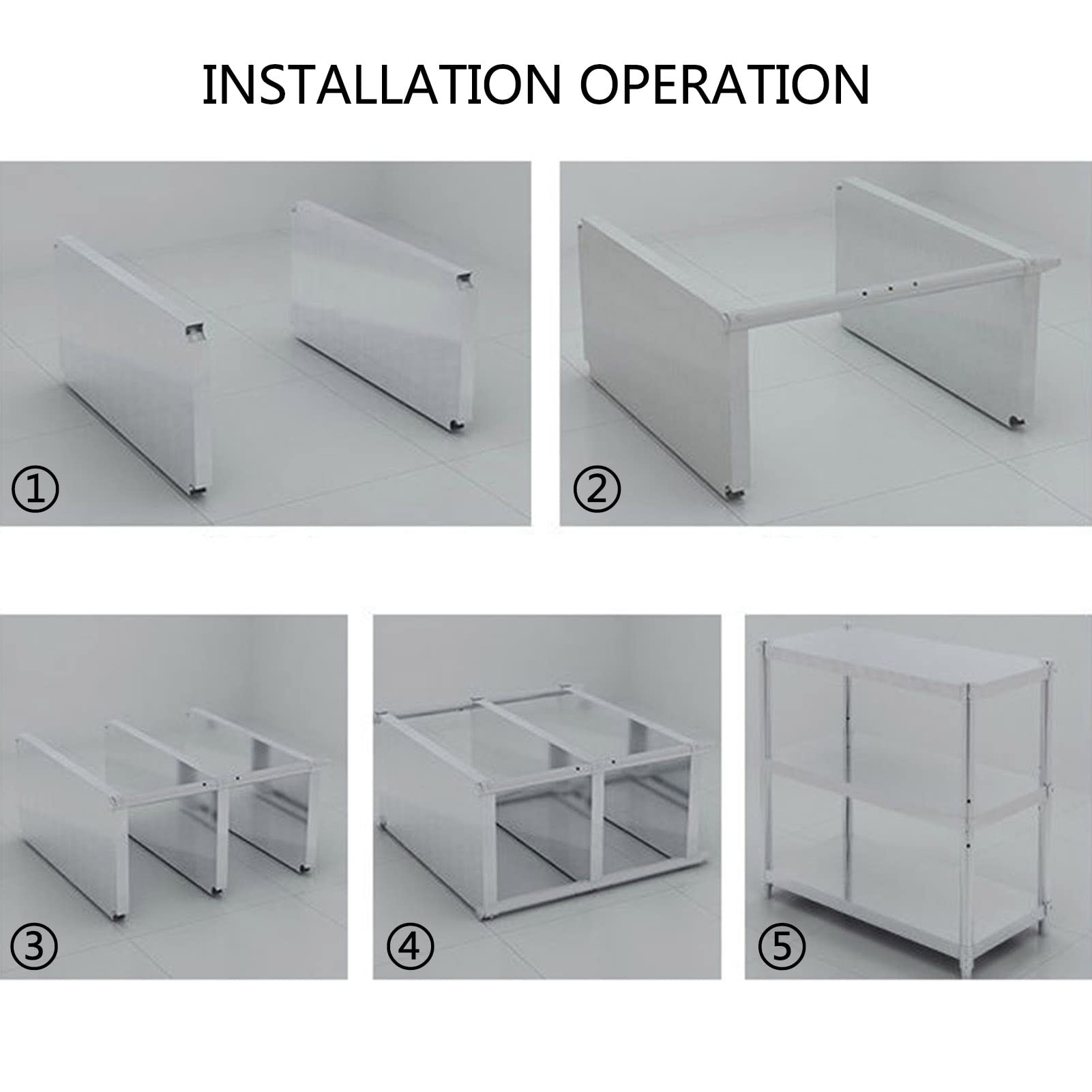 INSTALLATION OPERATION

①

②

③

④

⑤