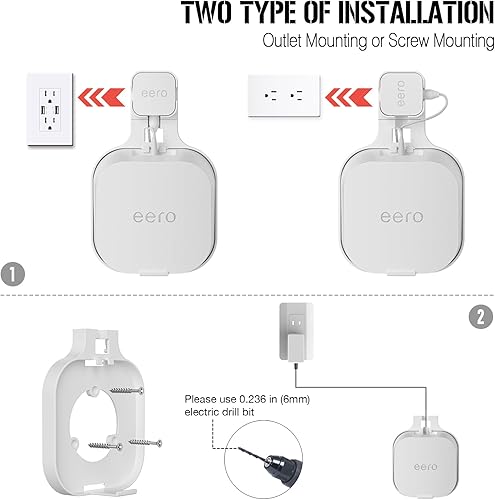 TWO TYPE OF INSTALLATION

Outlet Mounting or Screw Mounting

eero

eero

eero

eero

1

2

Please use 0.236 in (6mm) electric drill bit

eero