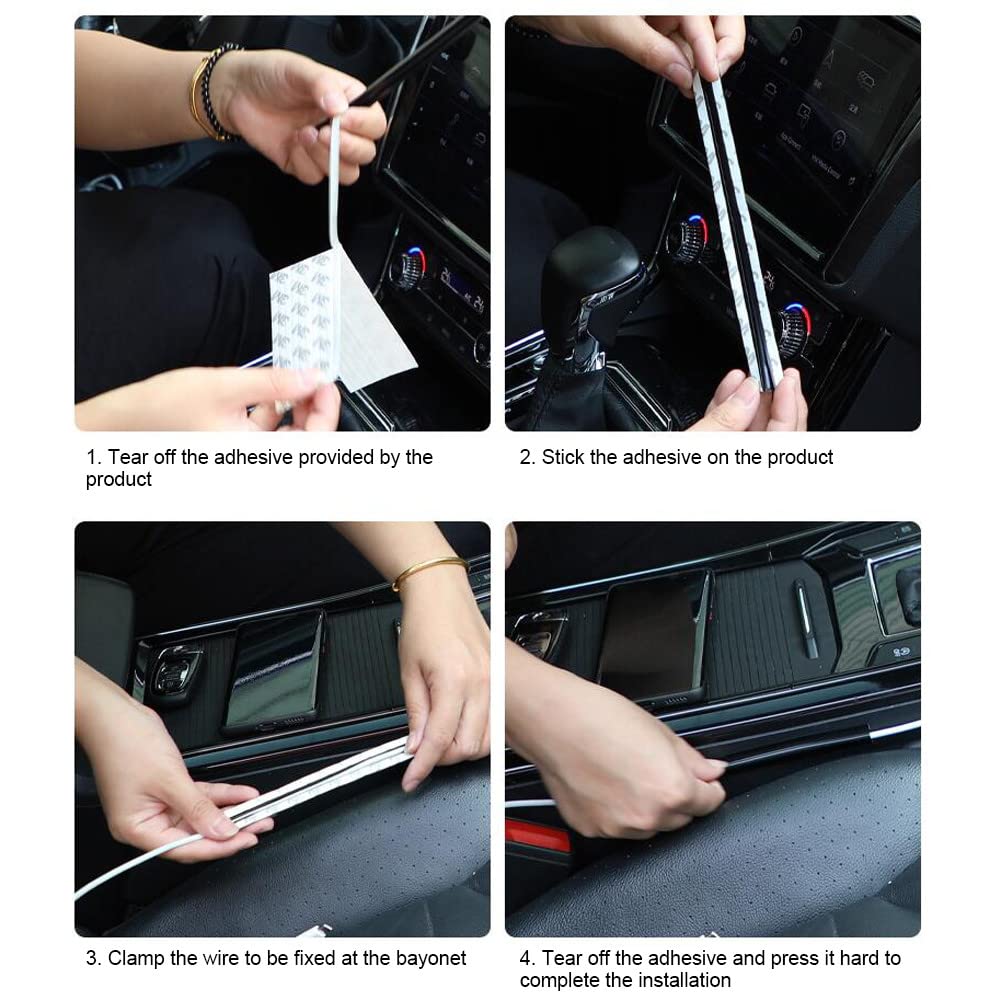 1. Tear off the adhesive provided by the product

2. Stick the adhesive on the product

3. Clamp the wire to be fixed at the bayonet

4. Tear off the adhesive and press it hard to complete the installation