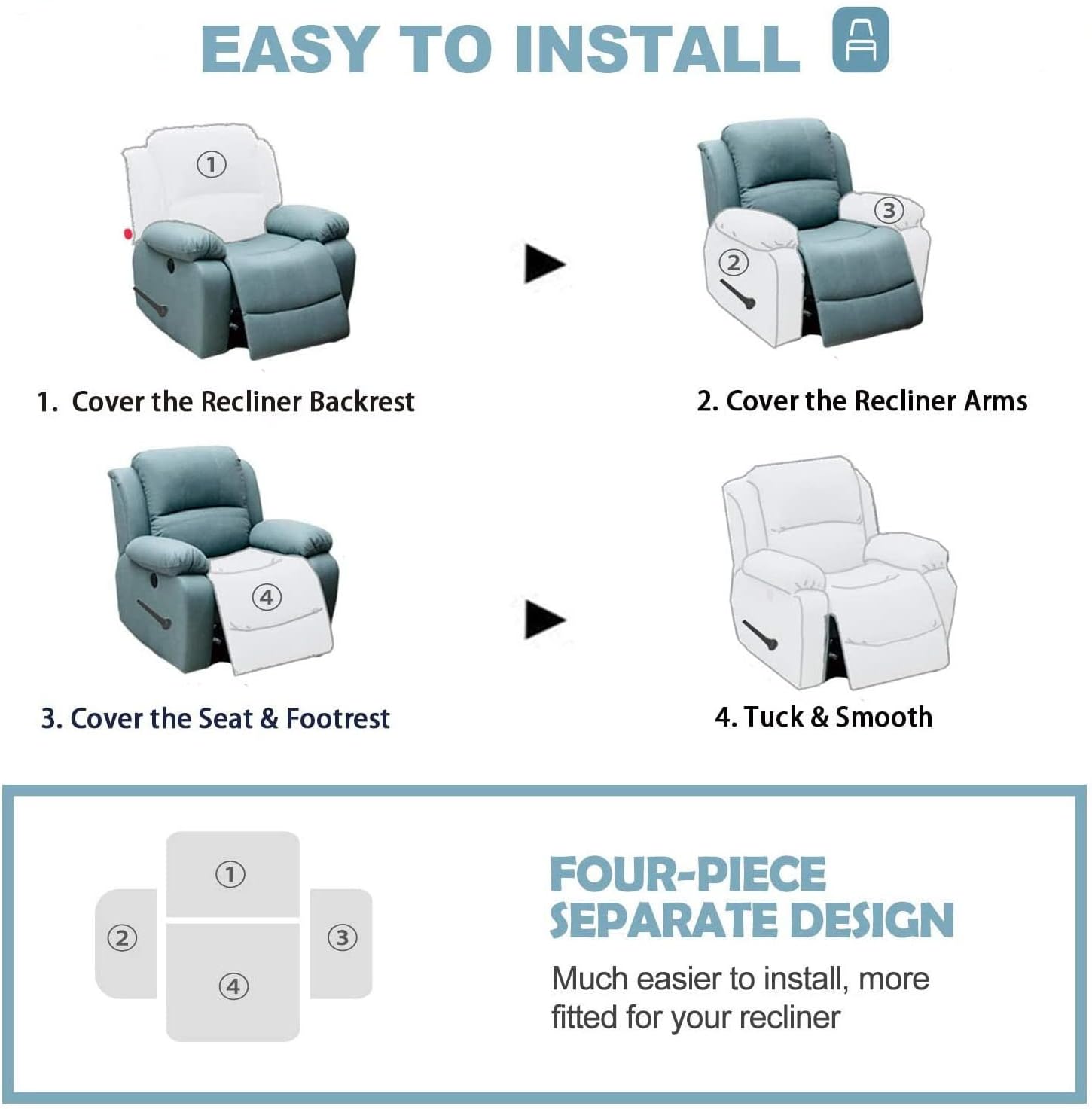 EASY TO INSTALL

①

③

②

1. Cover the Recliner Backrest

2. Cover the Recliner Arms

④

3. Cover the Seat & Footrest

4. Tuck & Smooth

①

②

③

④

FOUR-PIECE SEPARATE DESIGN

Much easier to install, more fitted for your recliner