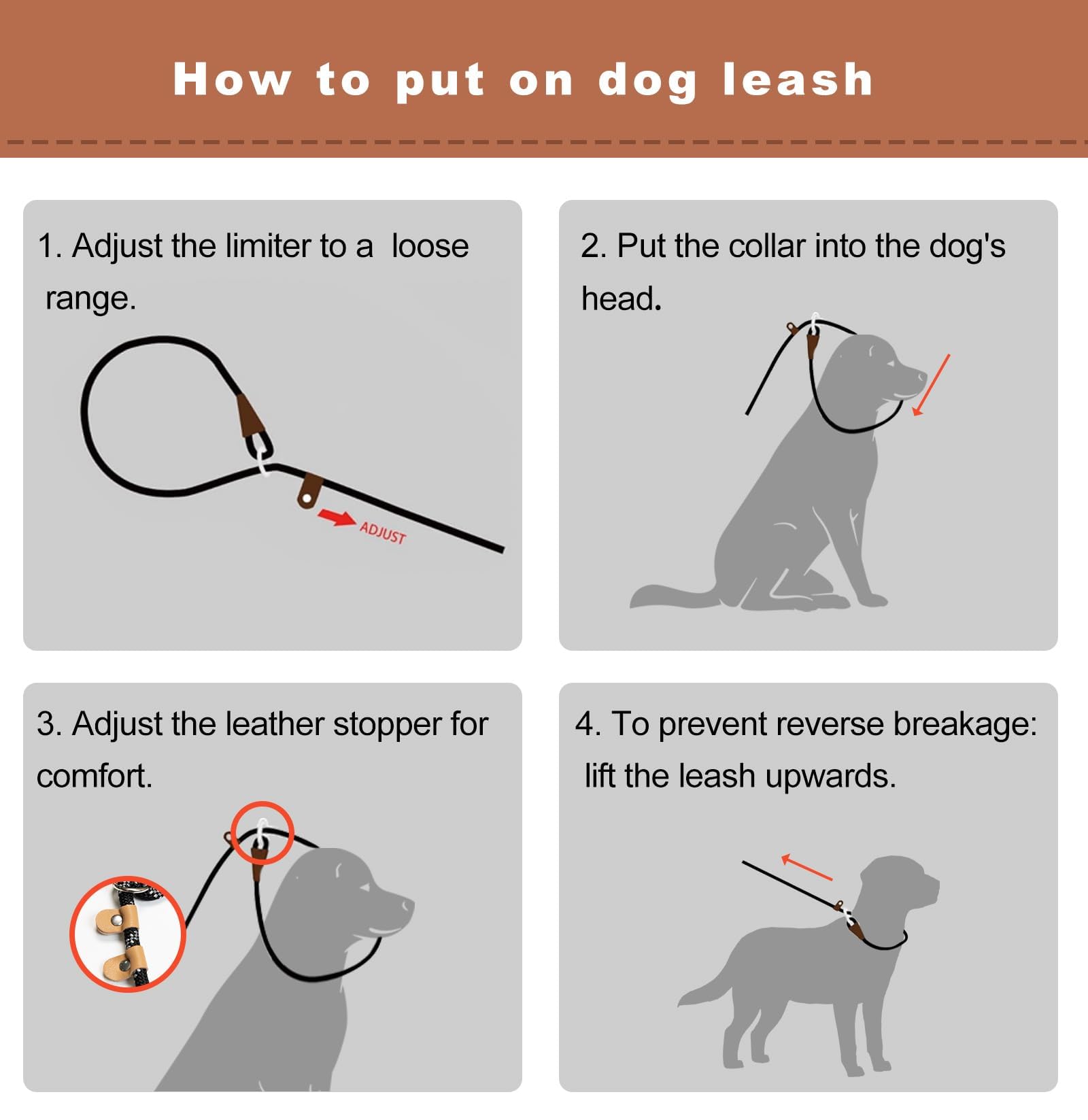 How to put on dog leash

1. Adjust the limiter to a  loose range.

ADJUST

2. Put the collar into the dog's head.

3. Adjust the leather stopper for comfort.

4. To prevent reverse breakage: lift the leash upwards.