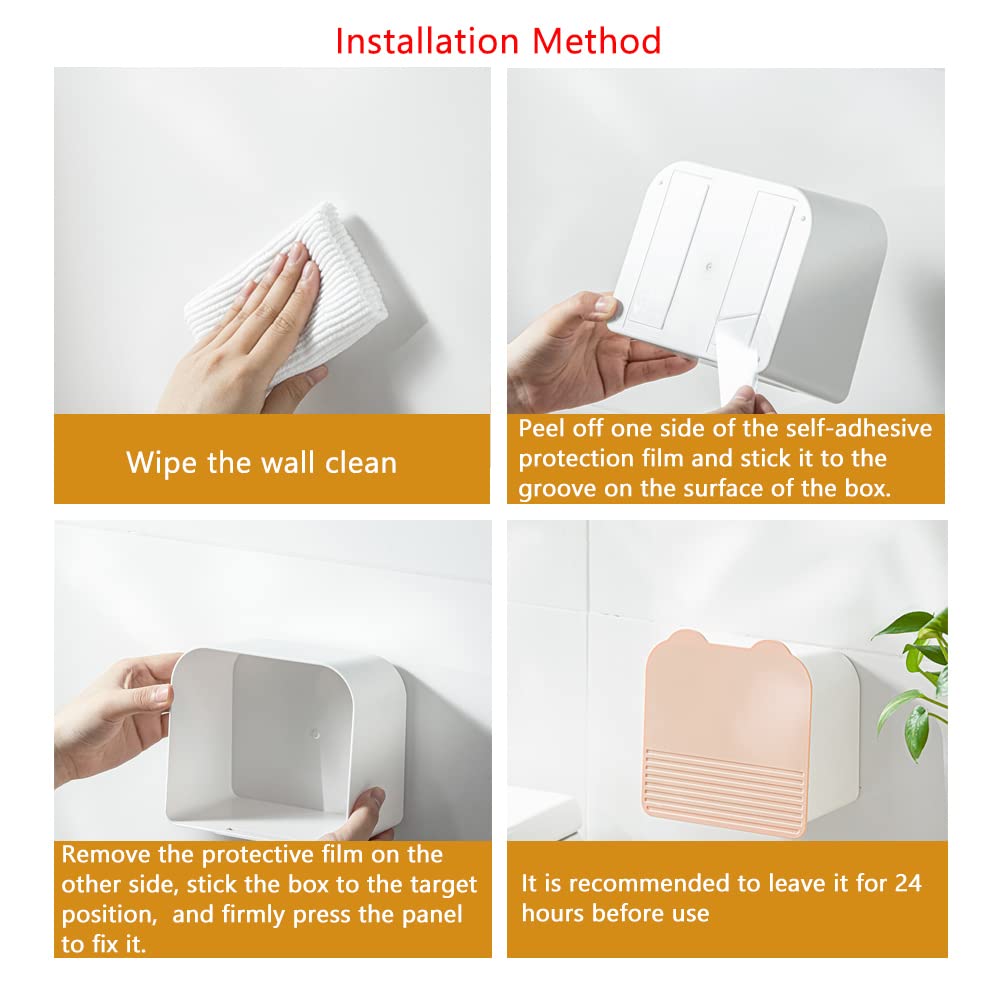 Installation Method

Wipe the wall clean

Peel off one side of the self-adhesive protection film and stick it to the groove on the surface of the box.

Remove the protective film on the other side, stick the box to the target position, and firmly press the panel to fix it.

It is recommended to leave it for 24 hours before use