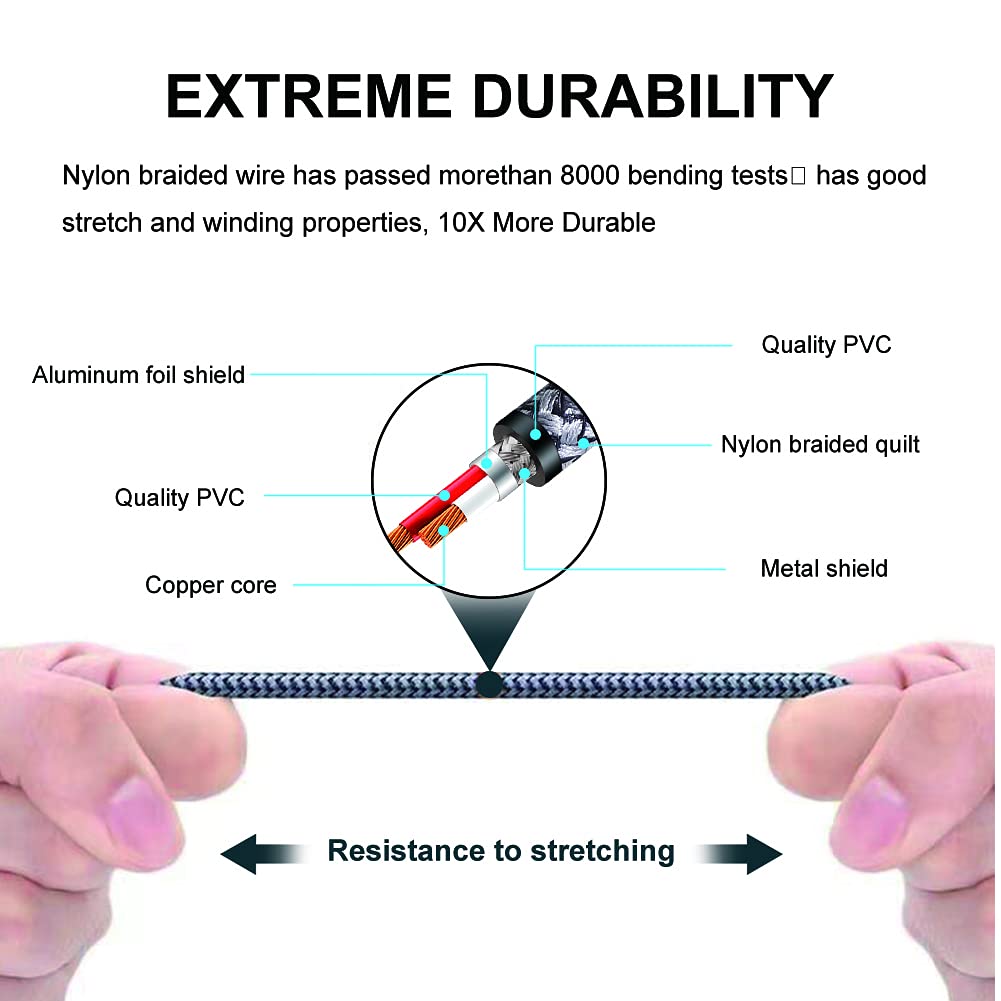 EXTREME DURABILITY

Nylon braided wire has passed morethan 8000 bending tests□ has good stretch and winding properties, 10X More Durable

Aluminum foil shield

Quality PVC

Copper core

Quality PVC

Nylon braided quilt

Metal shield

Resistance to stretching