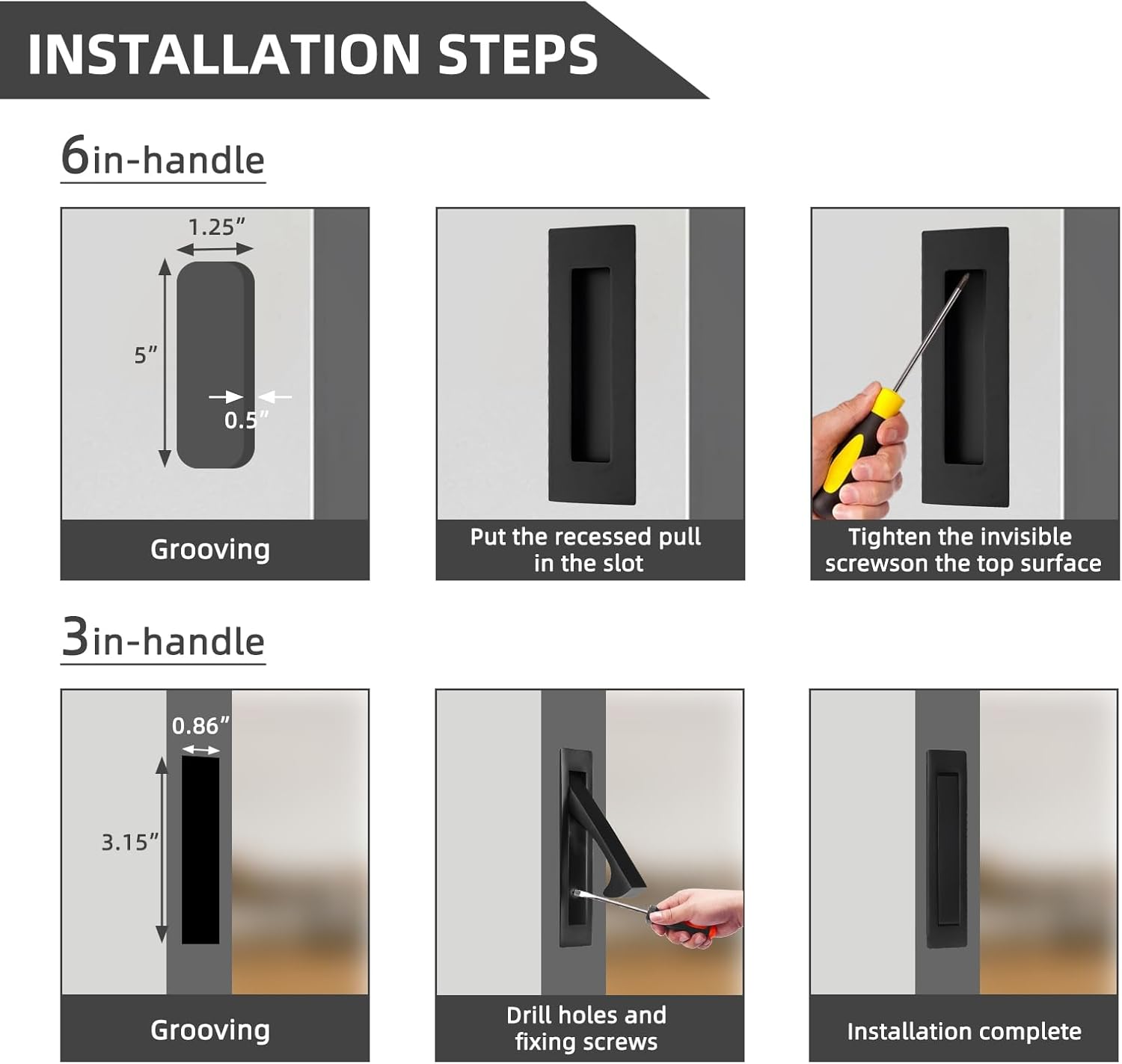 INSTALLATION STEPS

6in-handle

1.25”

5”

0.5”

Grooving

Put the recessed pull in the slot

Tighten the invisible screwson the top surface

3in-handle

0.86”

3.15”

Grooving

Drill holes and fixing screws

Installation complete