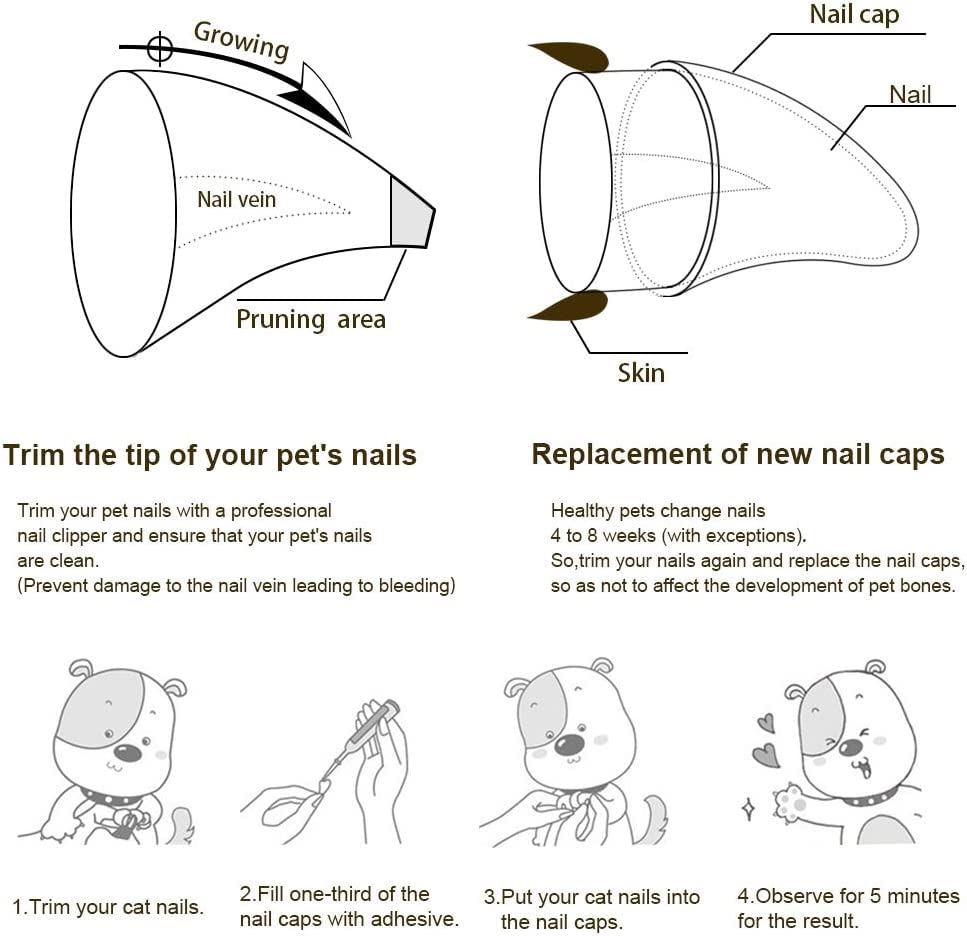 Growing

Nail vein

Pruning area

Nail cap

Nail

Skin

Trim the tip of your pet's nails

Trim your pet nails with a professional nail clipper and ensure that your pet's nails are clean.
(Prevent damage to the nail vein leading to bleeding)

Replacement of new nail caps

Healthy pets change nails 4 to 8 weeks (with exceptions).
So,trim your nails again and replace the nail caps, so as not to affect the development of pet bones.

1.Trim your cat nails.

2.Fill one-third of the nail caps with adhesive.

3.Put your cat nails into the nail caps.

4.Observe for 5 minutes for the result.