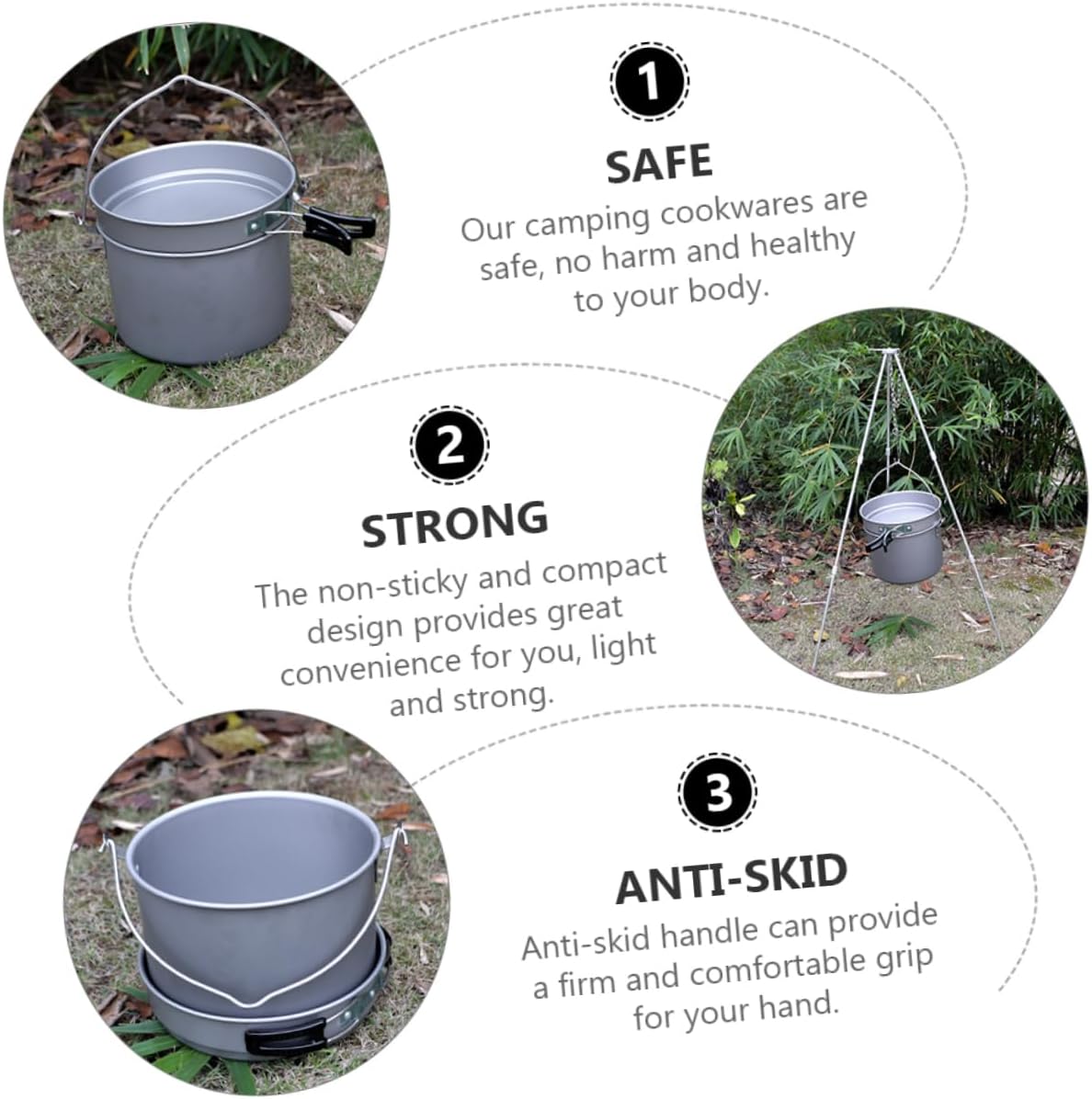 1

SAFE

Our camping cookwares are safe, no harm and healthy to your body.

2

STRONG

The non-sticky and compact design provides great convenience for you, light and strong.

3

ANTI-SKID

Anti-skid handle can provide a firm and comfortable grip for your hand.