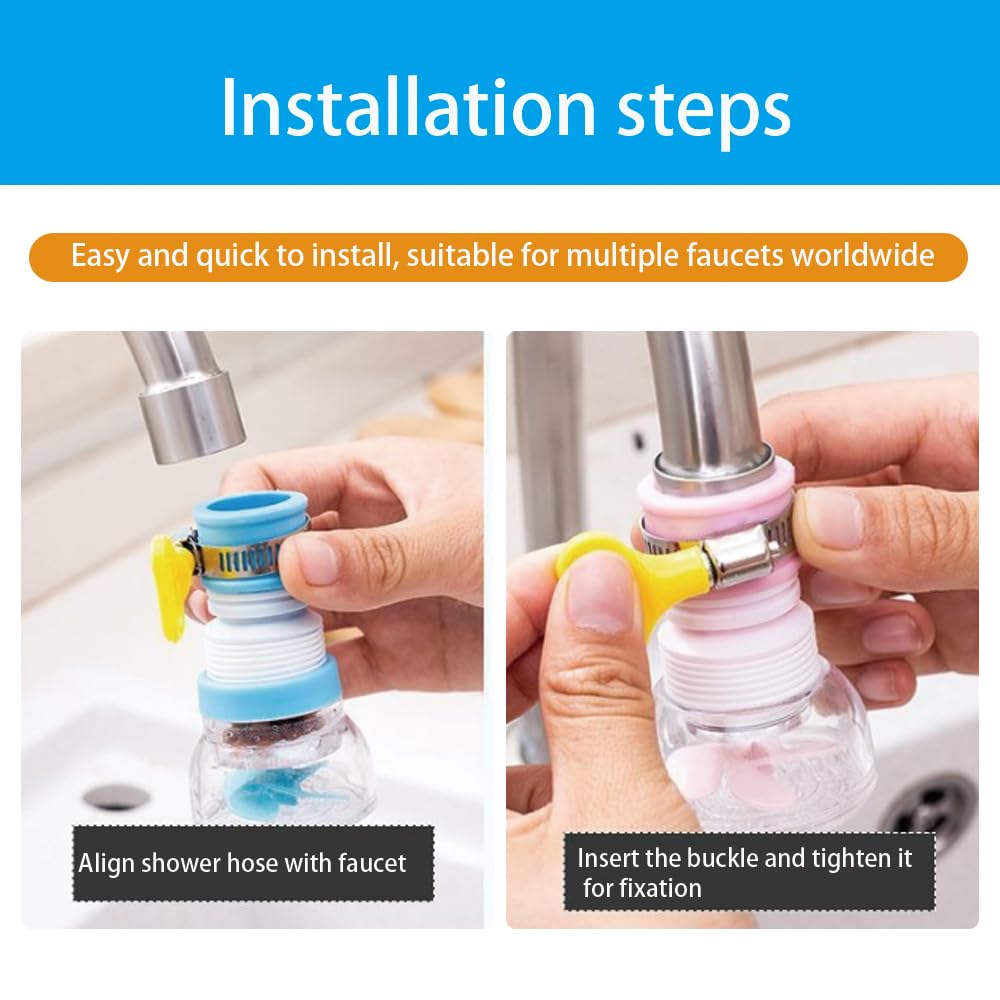 Installation steps

Easy and quick to install, suitable for multiple faucets worldwide

Align shower hose with faucet

Insert the buckle and tighten it for fixation