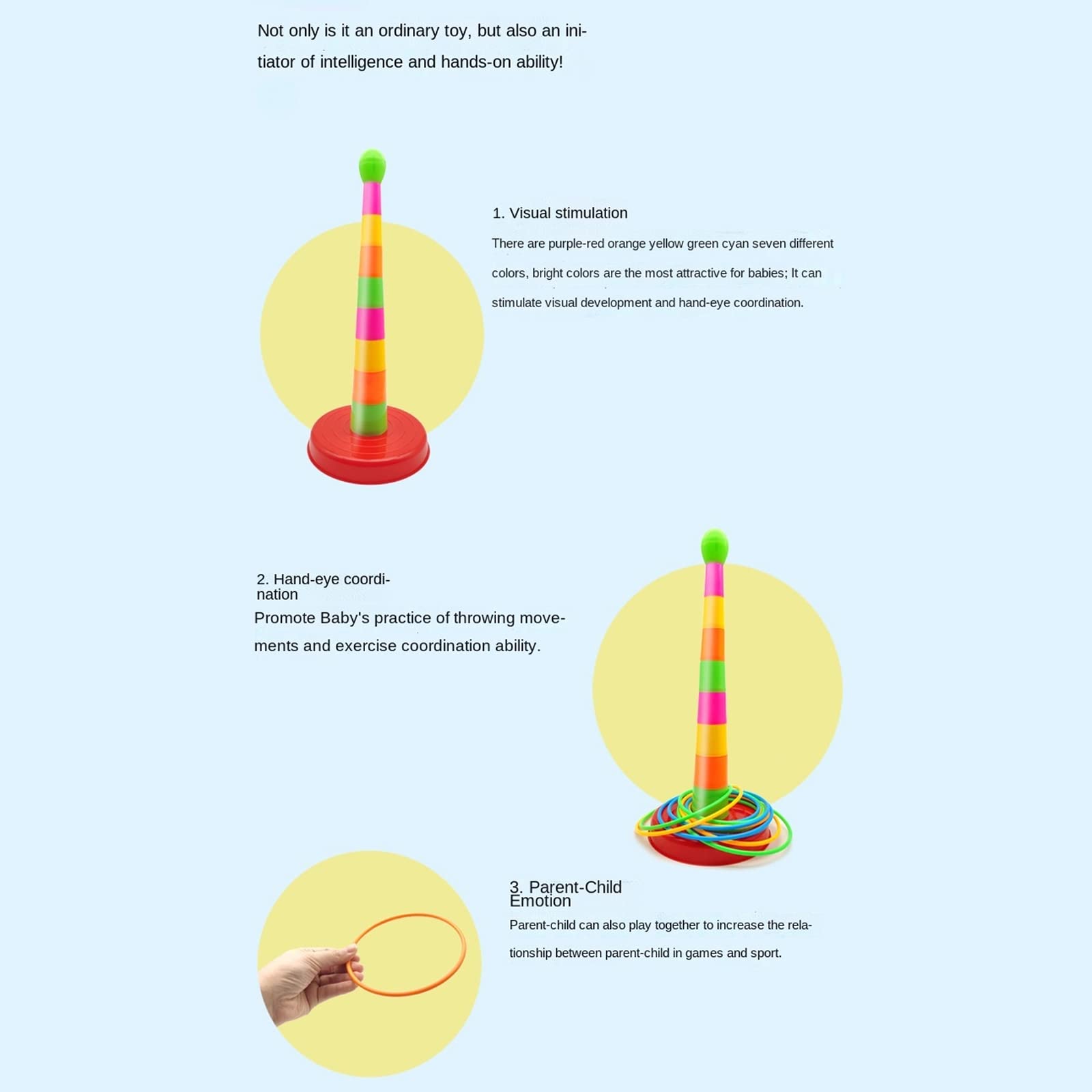 Not only is it an ordinary toy, but also an initiator of intelligence and hands-on ability!

1. Visual stimulation

There are purple-red orange yellow green cyan seven different colors, bright colors are the most attractive for babies; It can stimulate visual development and hand-eye coordination.

2. Hand-eye coordination

Promote Baby's practice of throwing movements and exercise coordination ability.

3. Parent-Child Emotion

Parent-child can also play together to increase the relationship between parent-child in games and sport.