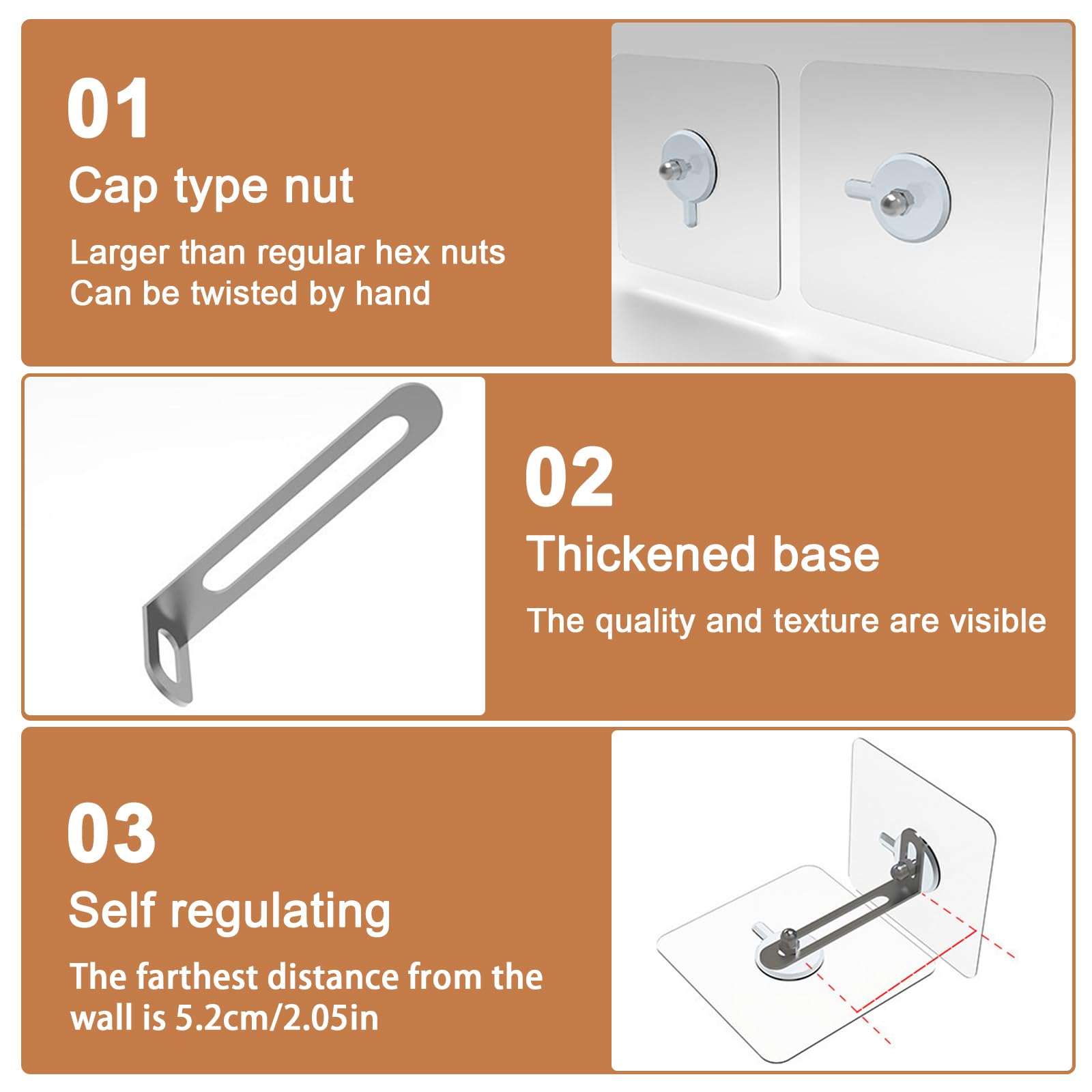 01
Cap type nut
Larger than regular hex nuts
Can be twisted by hand

02
Thickened base
The quality and texture are visible

03
Self regulating
The farthest distance from the wall is 5.2cm/2.05in