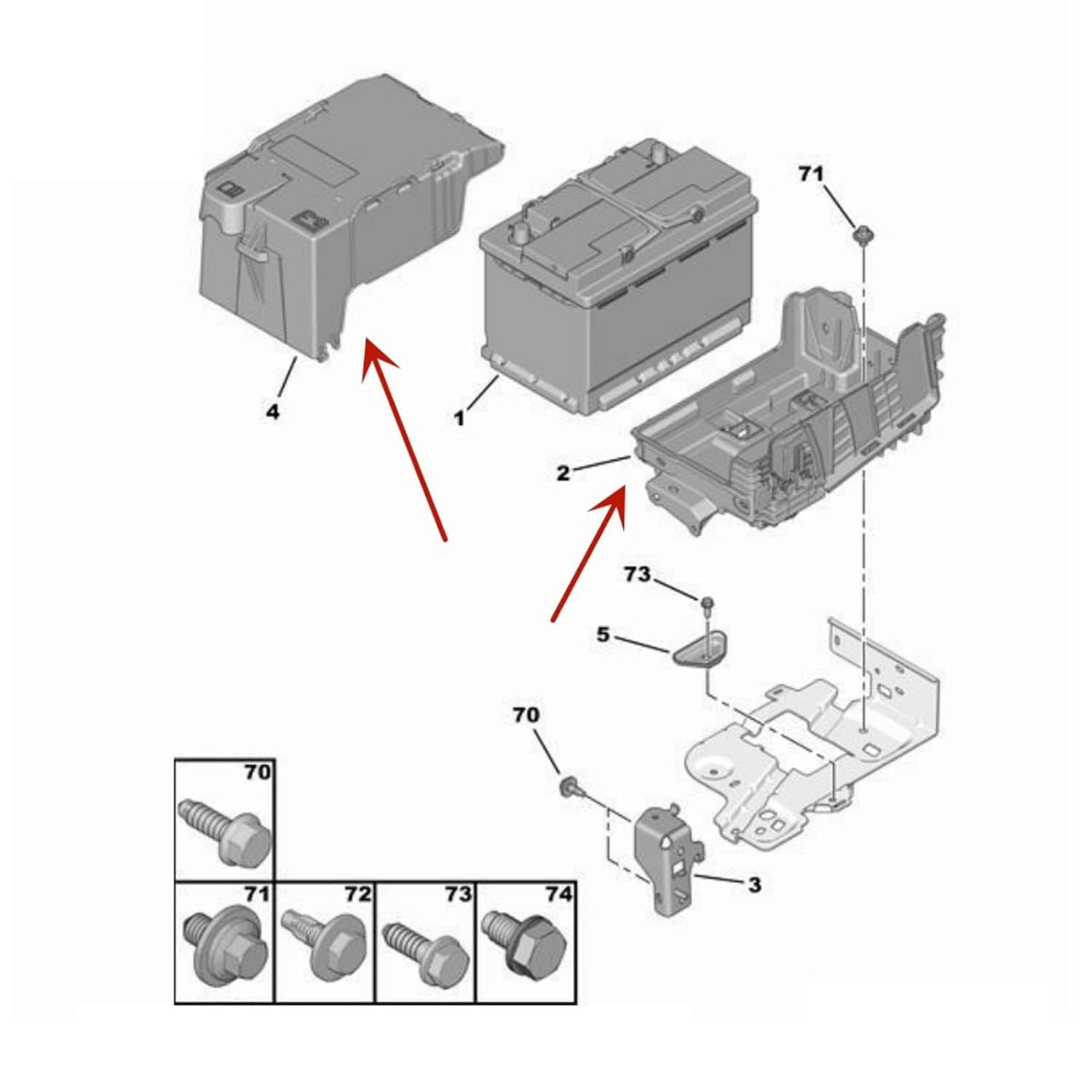 71

4

1

2

73

5

70

3

70

71

72

73

74