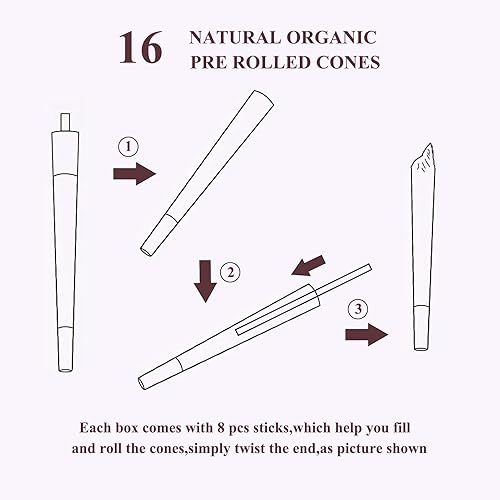 16 NATURAL ORGANIC PRE ROLLED CONES

1

2

3

Each box comes with 8 pcs sticks,which help you fill and roll the cones,simply twist the end,as picture shown