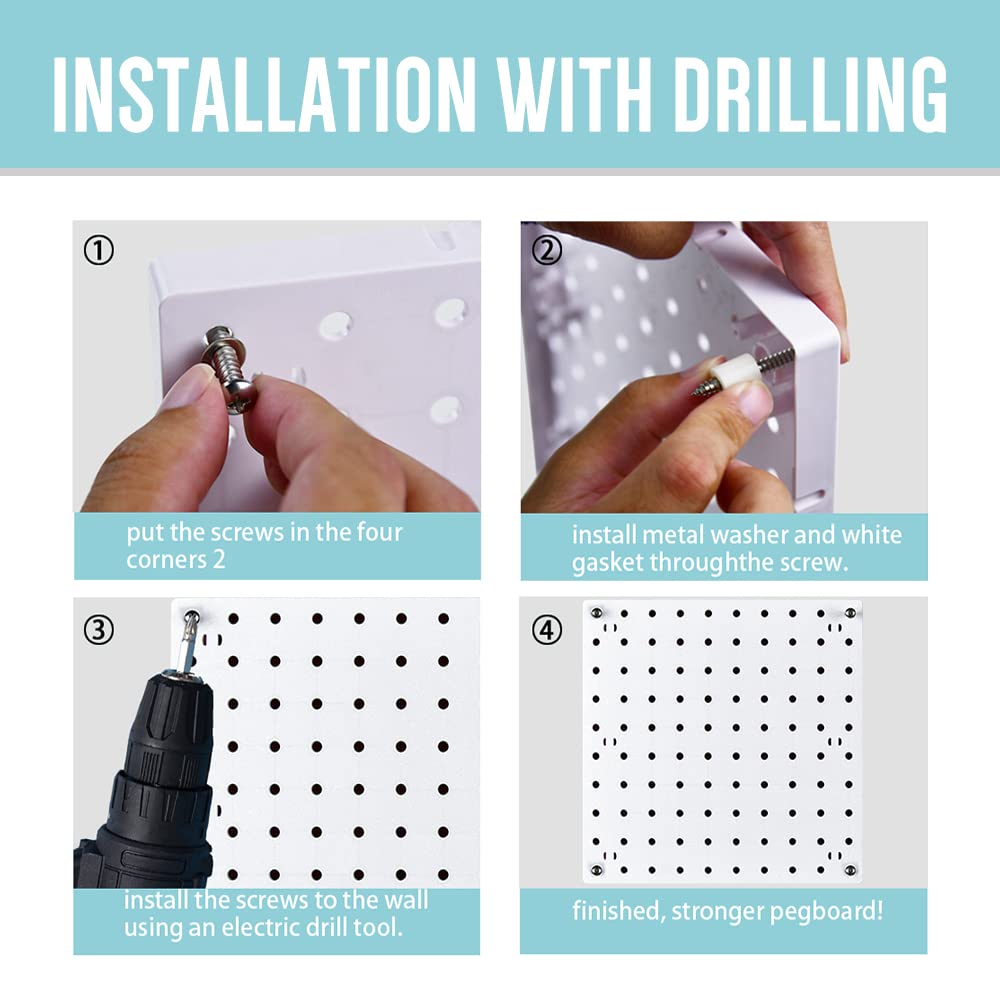 INSTALLATION WITH DRILLING

①

put the screws in the four corners 2

②

install metal washer and white gasket throughthe screw.

③

install the screws to the wall using an electric drill tool.

④

finished, stronger pegboard!