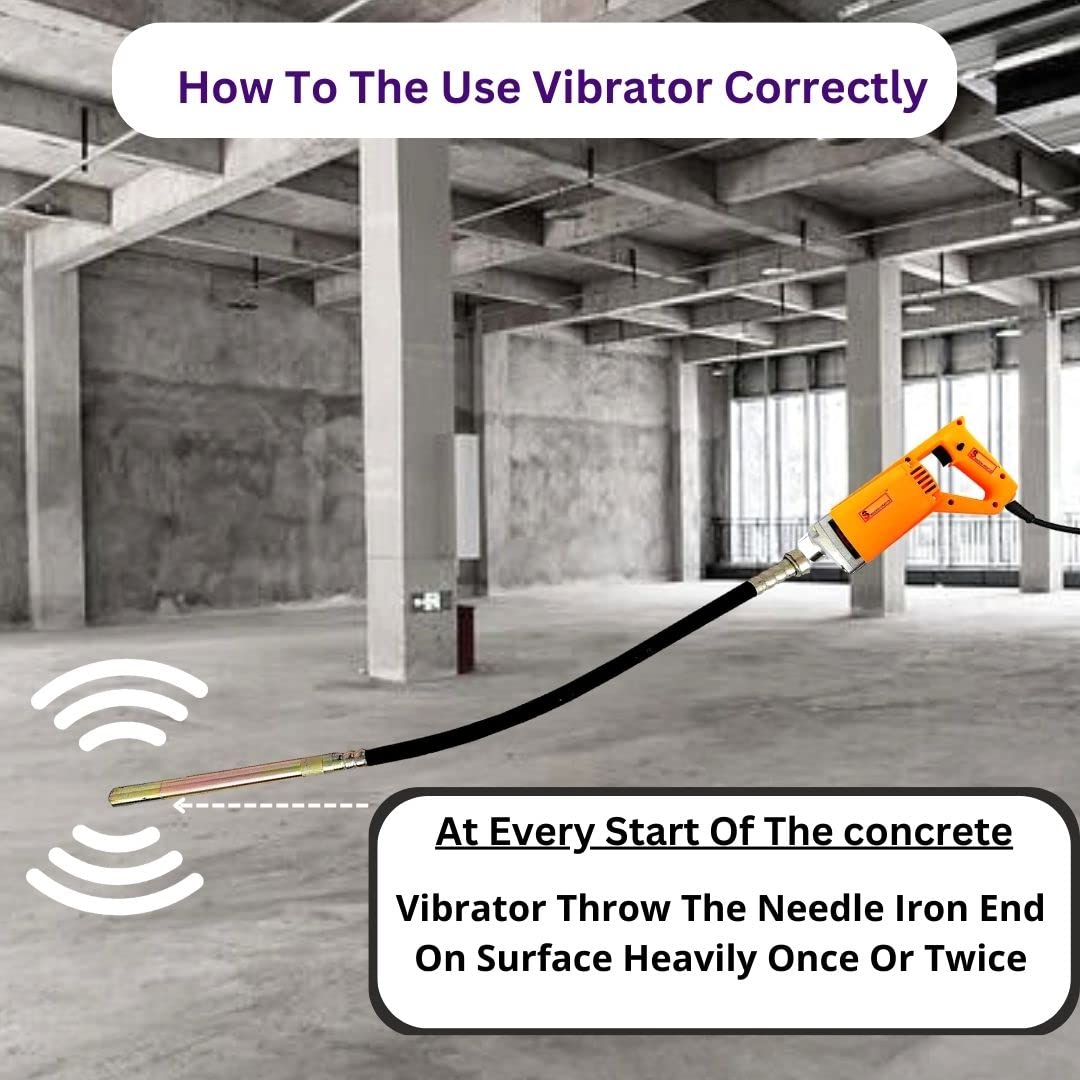 How To The Use Vibrator Correctly

At Every Start Of The concrete

Vibrator Throw The Needle Iron End On Surface Heavily Once Or Twice