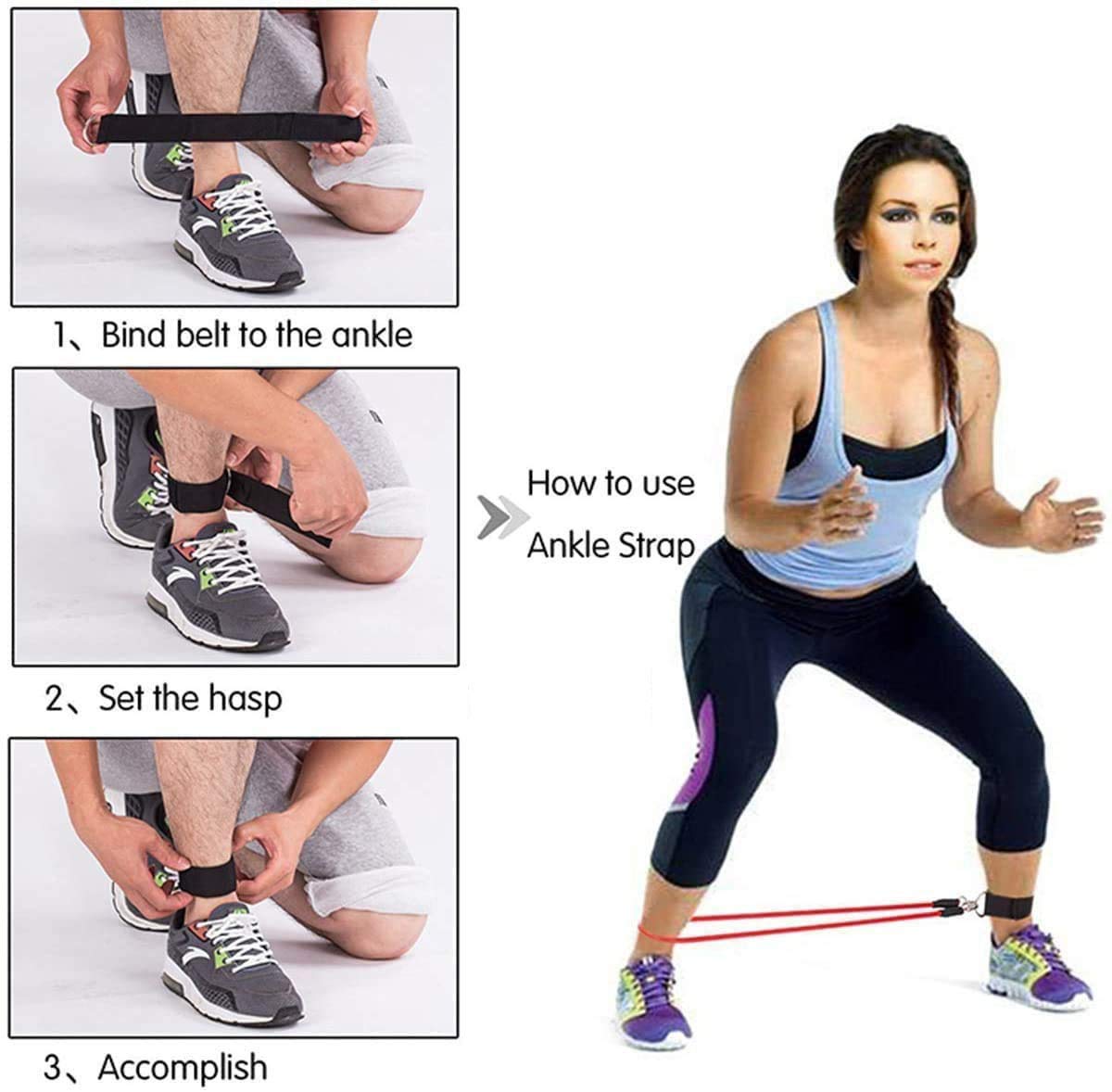 1、Bind belt to the ankle

2、Set the hasp

3、Accomplish

How to use
Ankle Strap