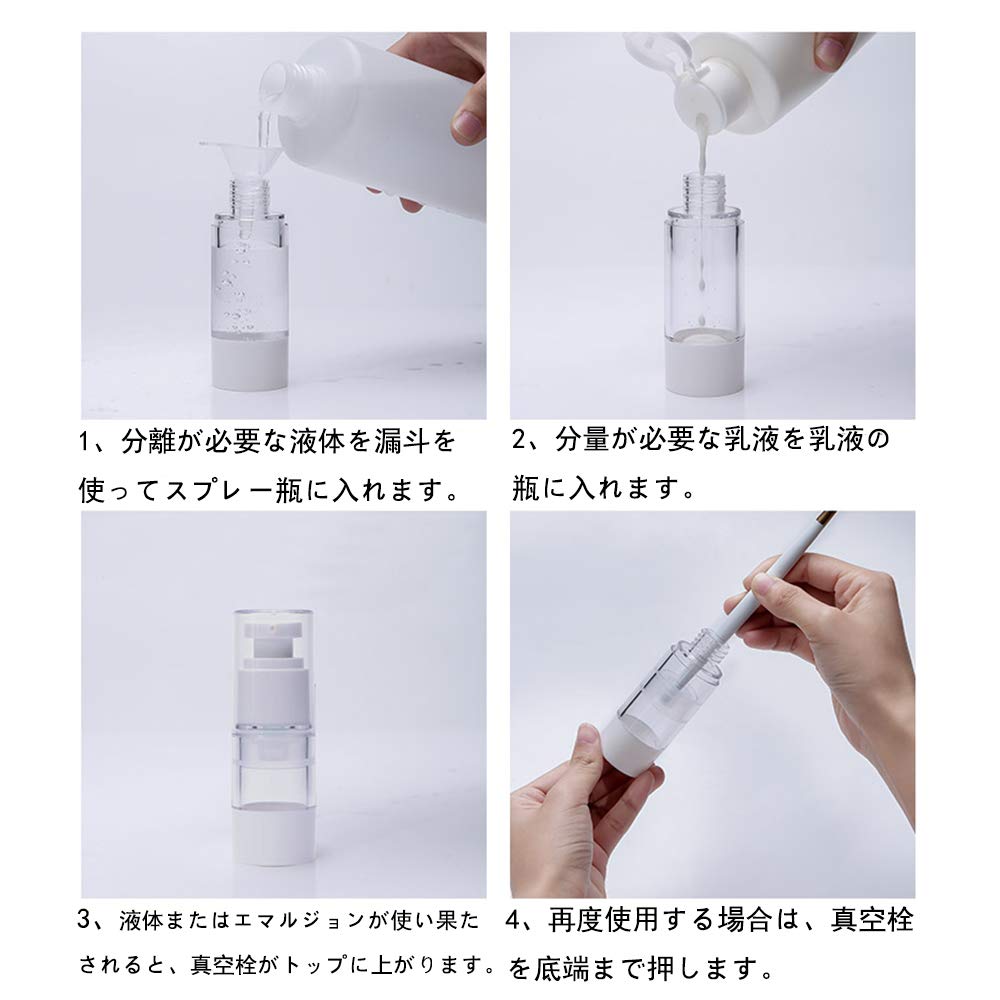 1、分離が必要な液体を漏斗を使ってスプレー瓶に入れます。

2、分量が必要な乳液を乳液の瓶に入れます。

3、液体またはエマルジョンが使い果たされると、真空栓がトップに上がります。

4、再度使用する場合は、真空栓を底端まで押します。