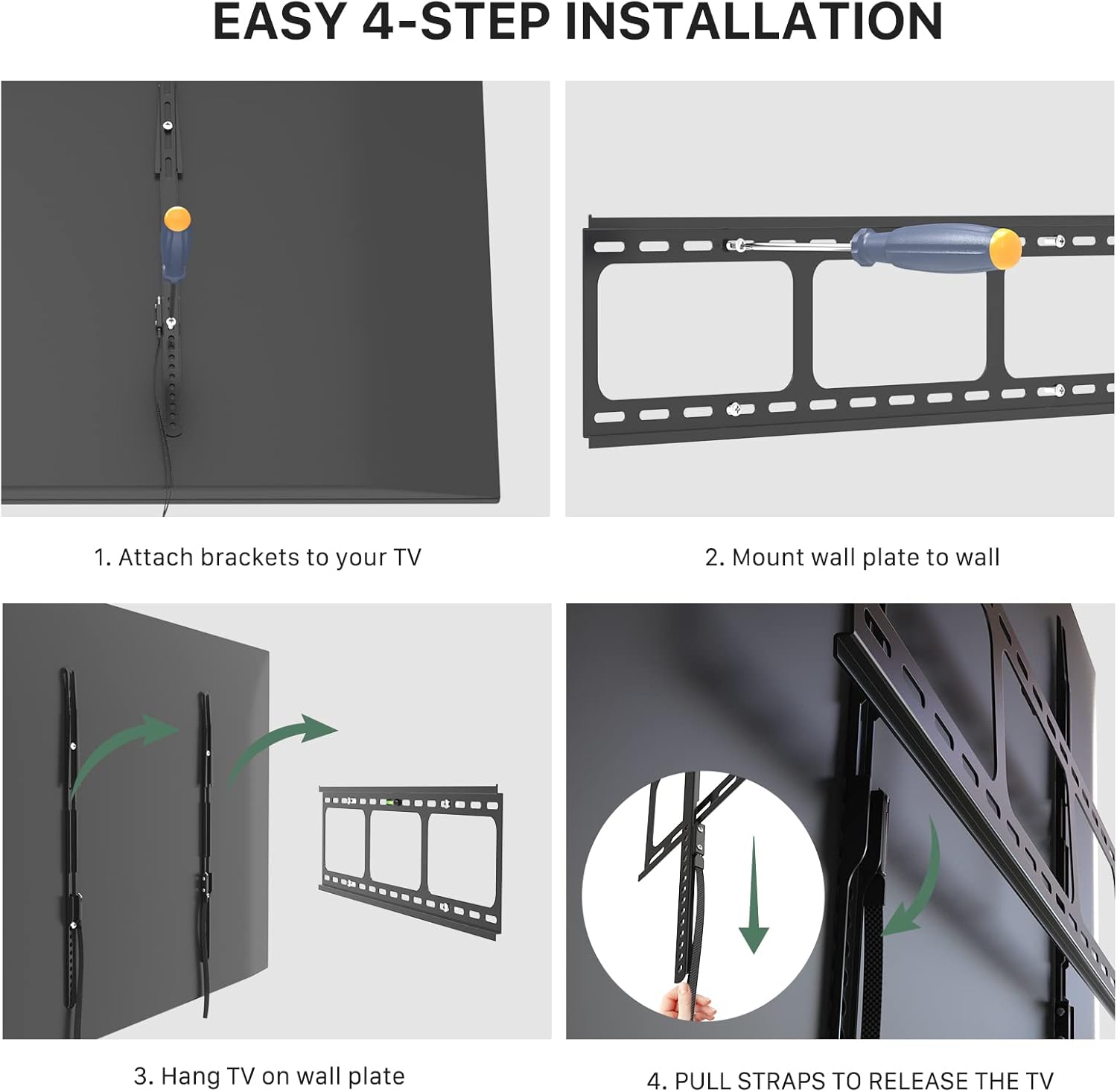 EASY 4-STEP INSTALLATION

1. Attach brackets to your TV

2. Mount wall plate to wall

3. Hang TV on wall plate

4. PULL STRAPS TO RELEASE THE TV