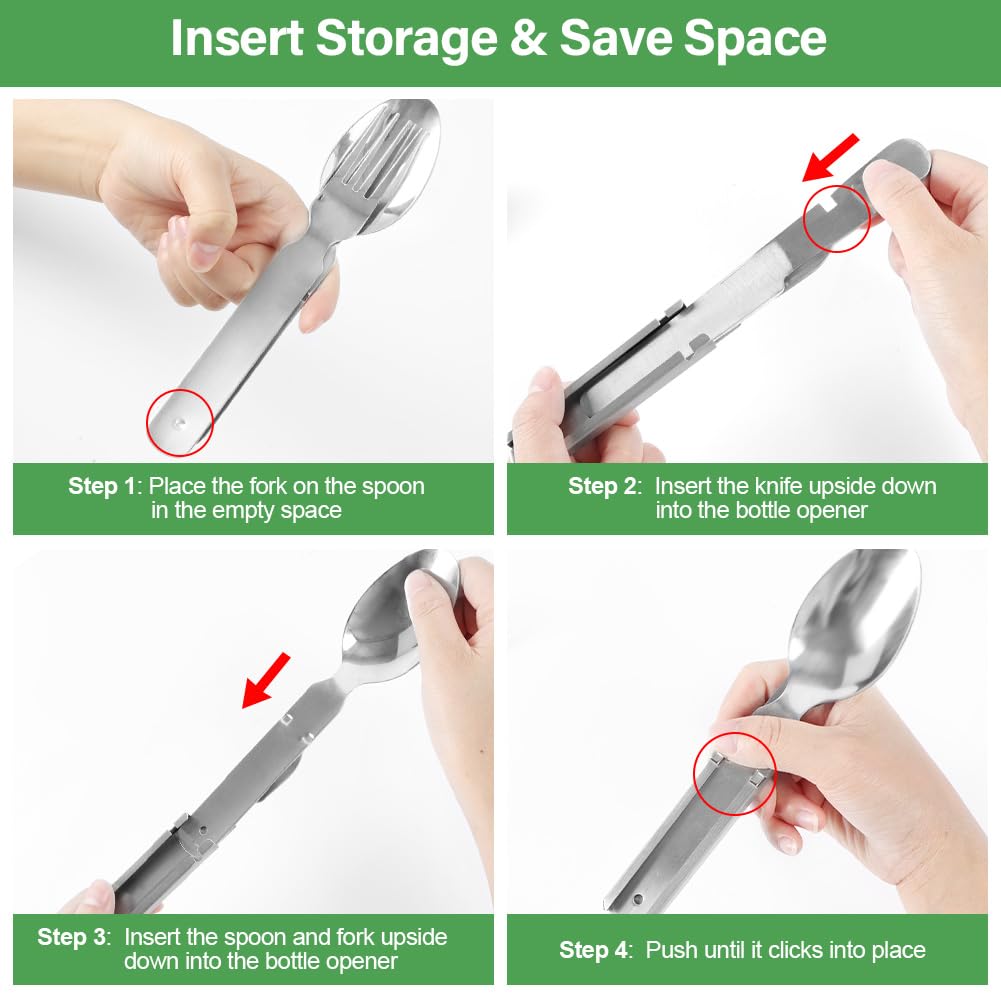 Insert Storage & Save Space

Step 1: Place the fork on the spoon in the empty space

Step 2: Insert the knife upside down into the bottle opener

Step 3: Insert the spoon and fork upside down into the bottle opener

Step 4: Push until it clicks into place