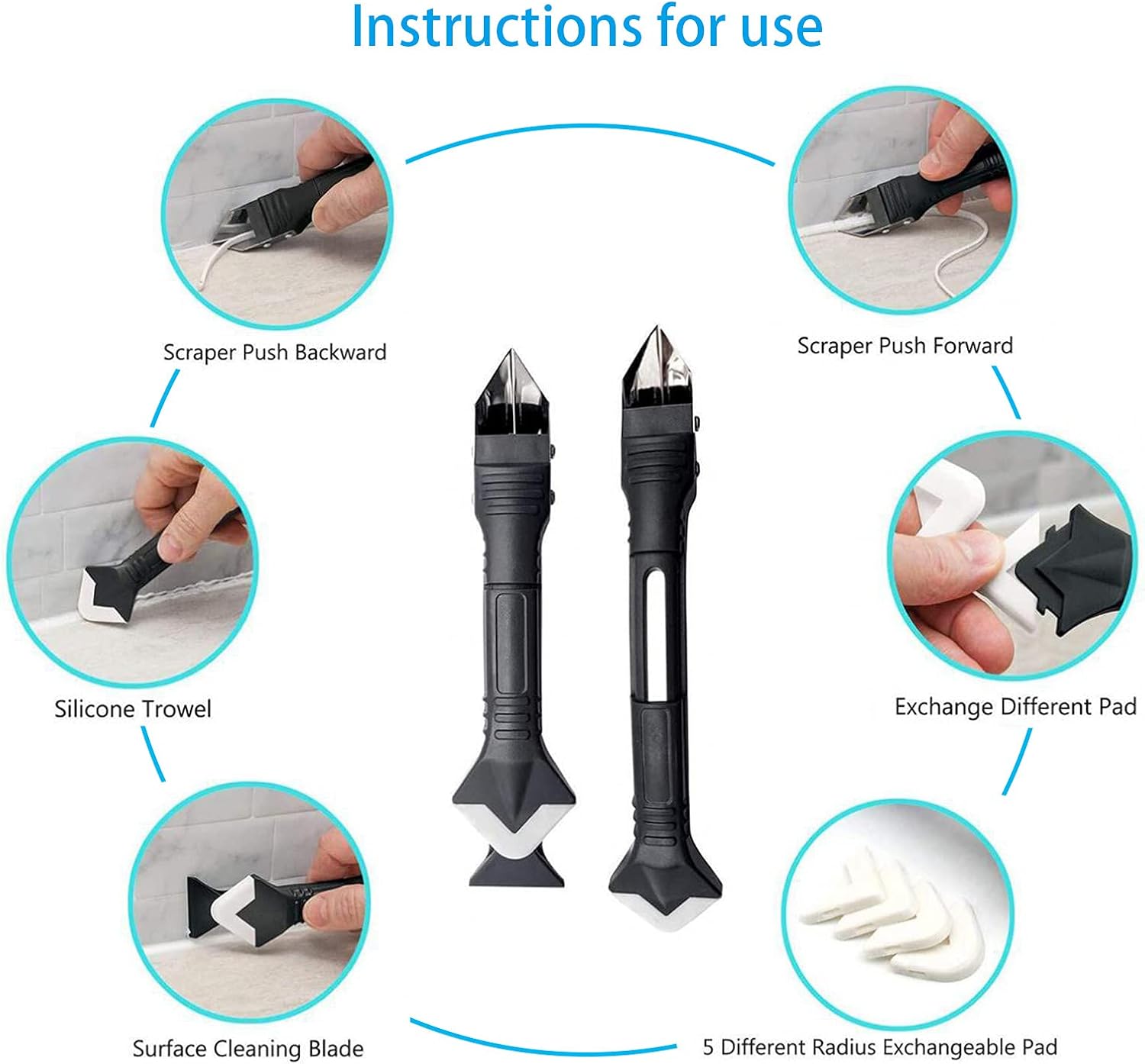 Instructions for use

Scraper Push Backward

Scraper Push Forward

Silicone Trowel

Exchange Different Pad

Surface Cleaning Blade

5 Different Radius Exchangeable Pad