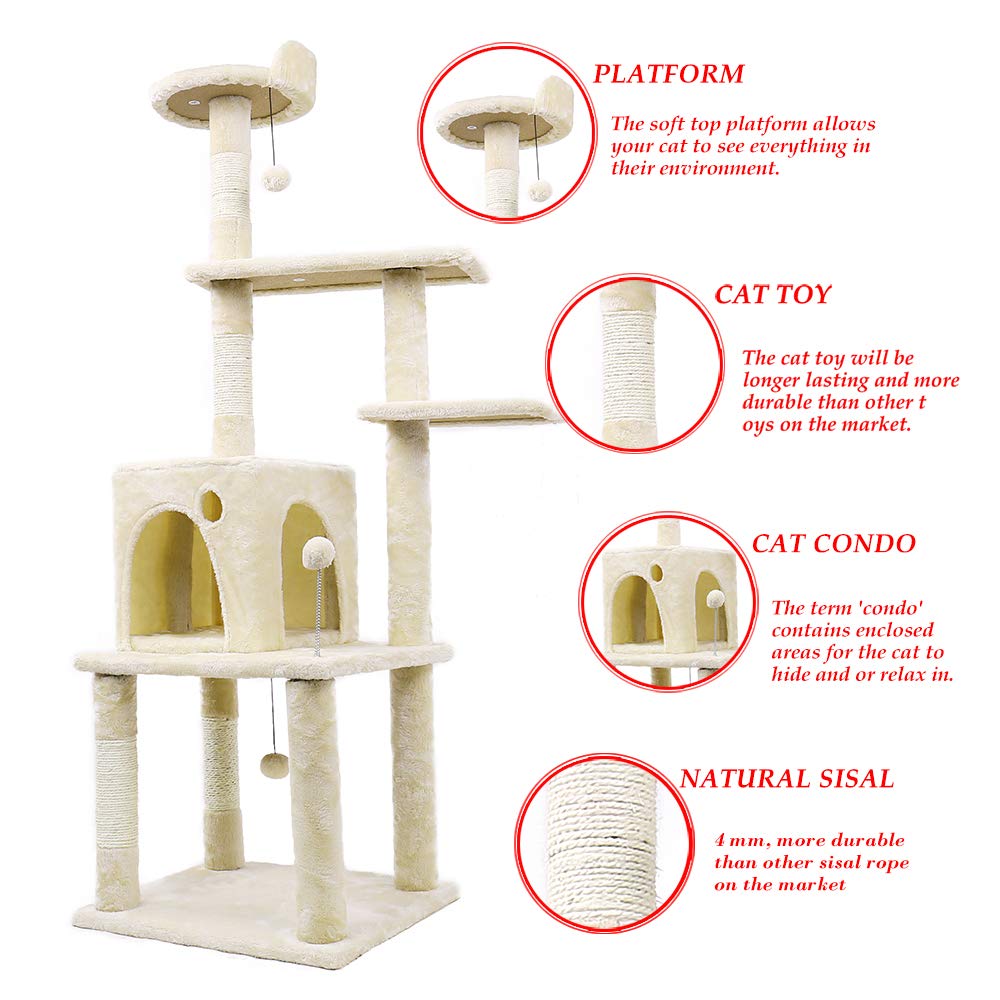 PLATFORM

The soft top platform allows your cat to see everything in their environment.

CAT TOY

The cat toy will be longer lasting and more durable than other t oys on the market.

CAT CONDO

The term 'condo' contains enclosed areas for the cat to hide and or relax in.

NATURAL SISAL

4 mm, more durable than other sisal rope on the market