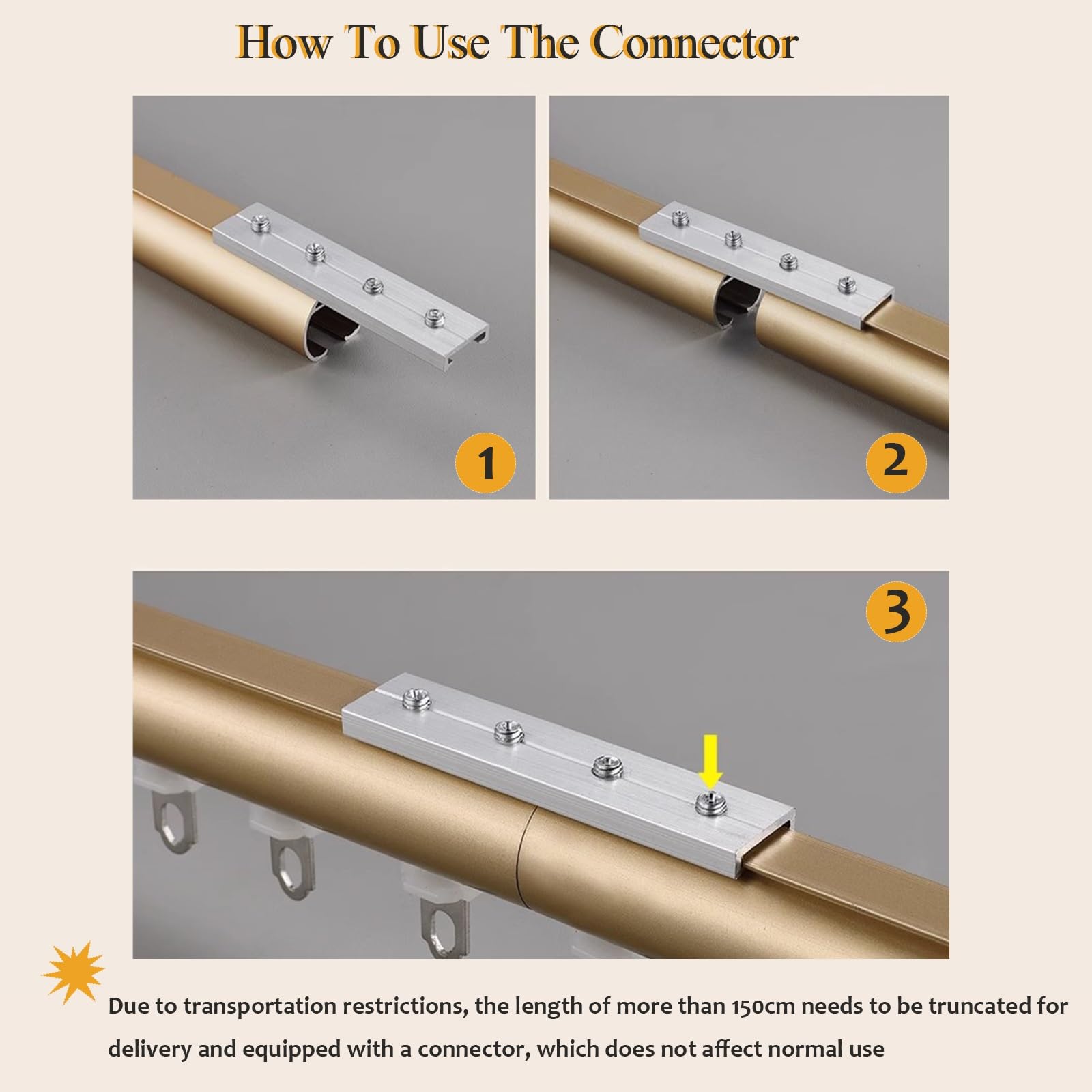 How To Use The Connector

1

2

3

Due to transportation restrictions, the length of more than 150cm needs to be truncated for delivery and equipped with a connector, which does not affect normal use