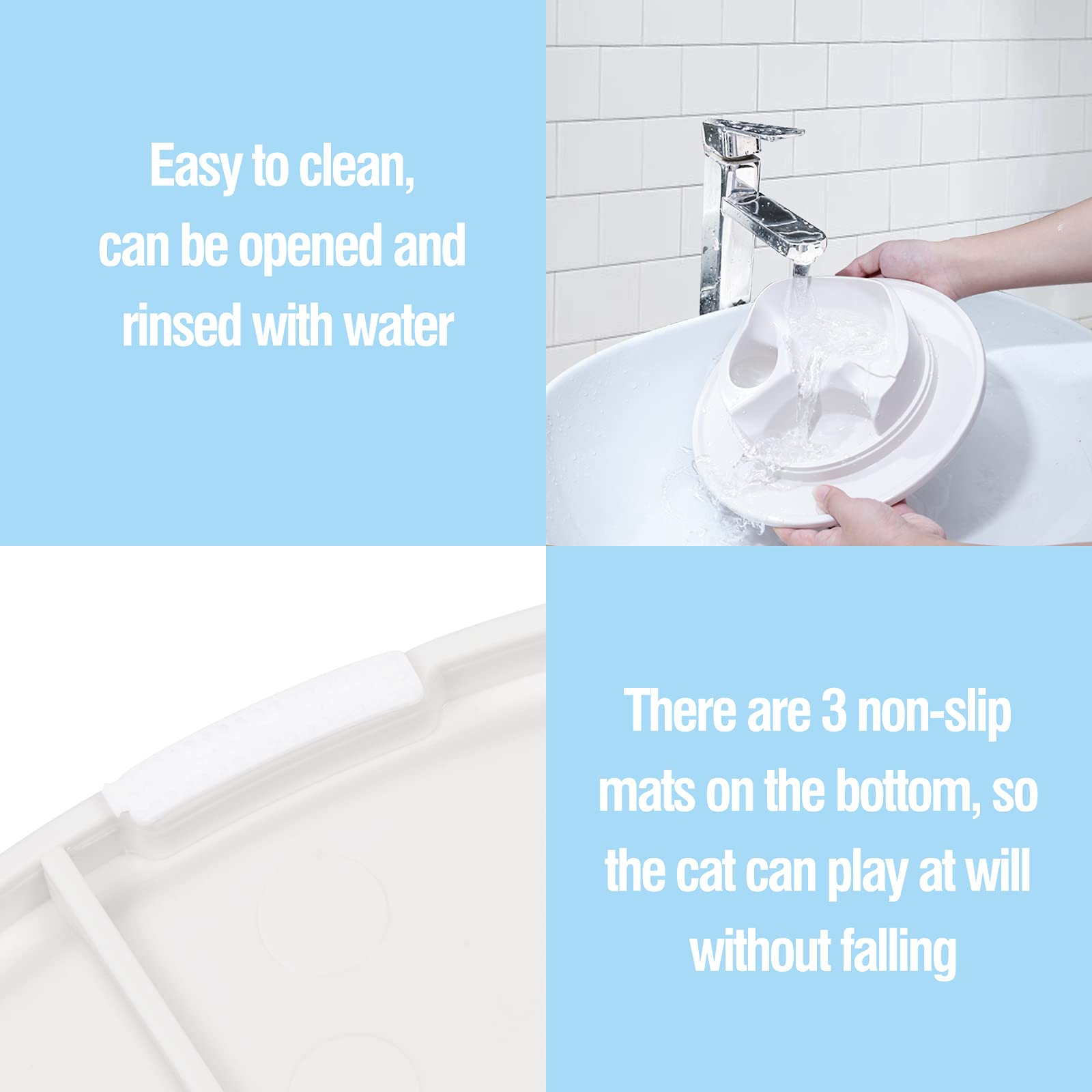 Easy to clean,
can be opened and
rinsed with water

There are 3 non-slip
mats on the bottom, so
the cat can play at will
without falling