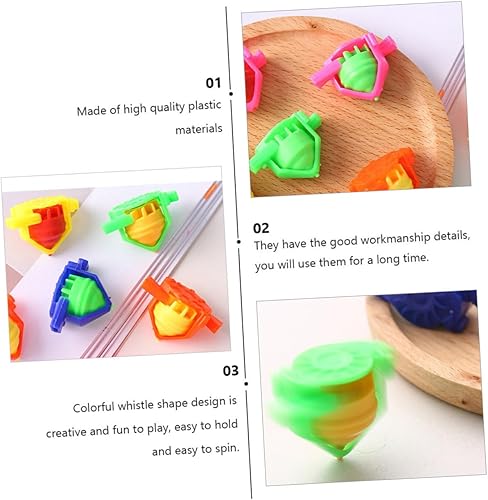 01

Made of high quality plastic materials

02

They have the good workmanship details, you will use them for a long time.

03

Colorful whistle shape design is creative and fun to play, easy to hold and easy to spin.